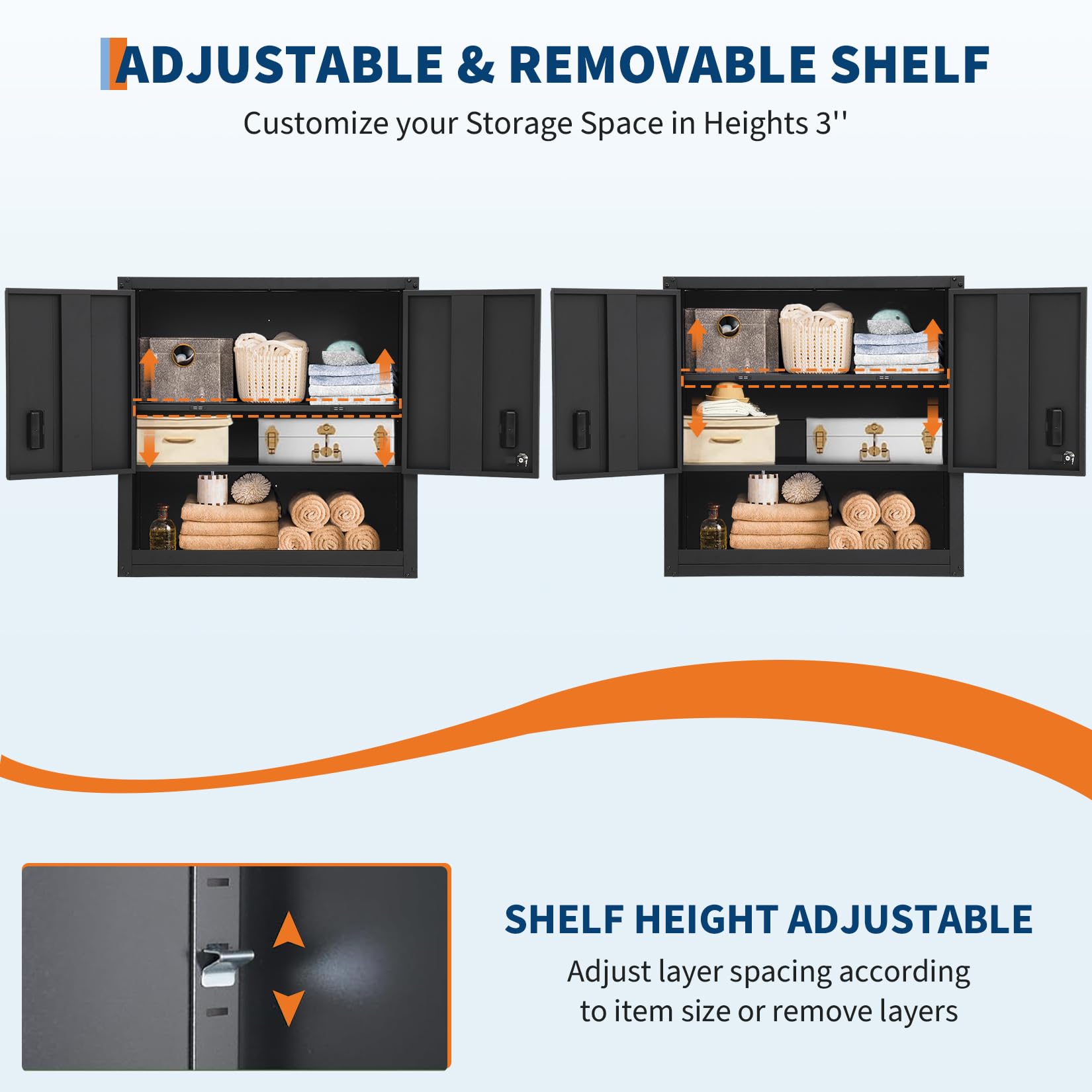 ADJUSTABLE & REMOVABLE SHELF
Customize your Storage Space in Heights 3''

SHELF HEIGHT ADJUSTABLE
Adjust layer spacing according to item size or remove layers