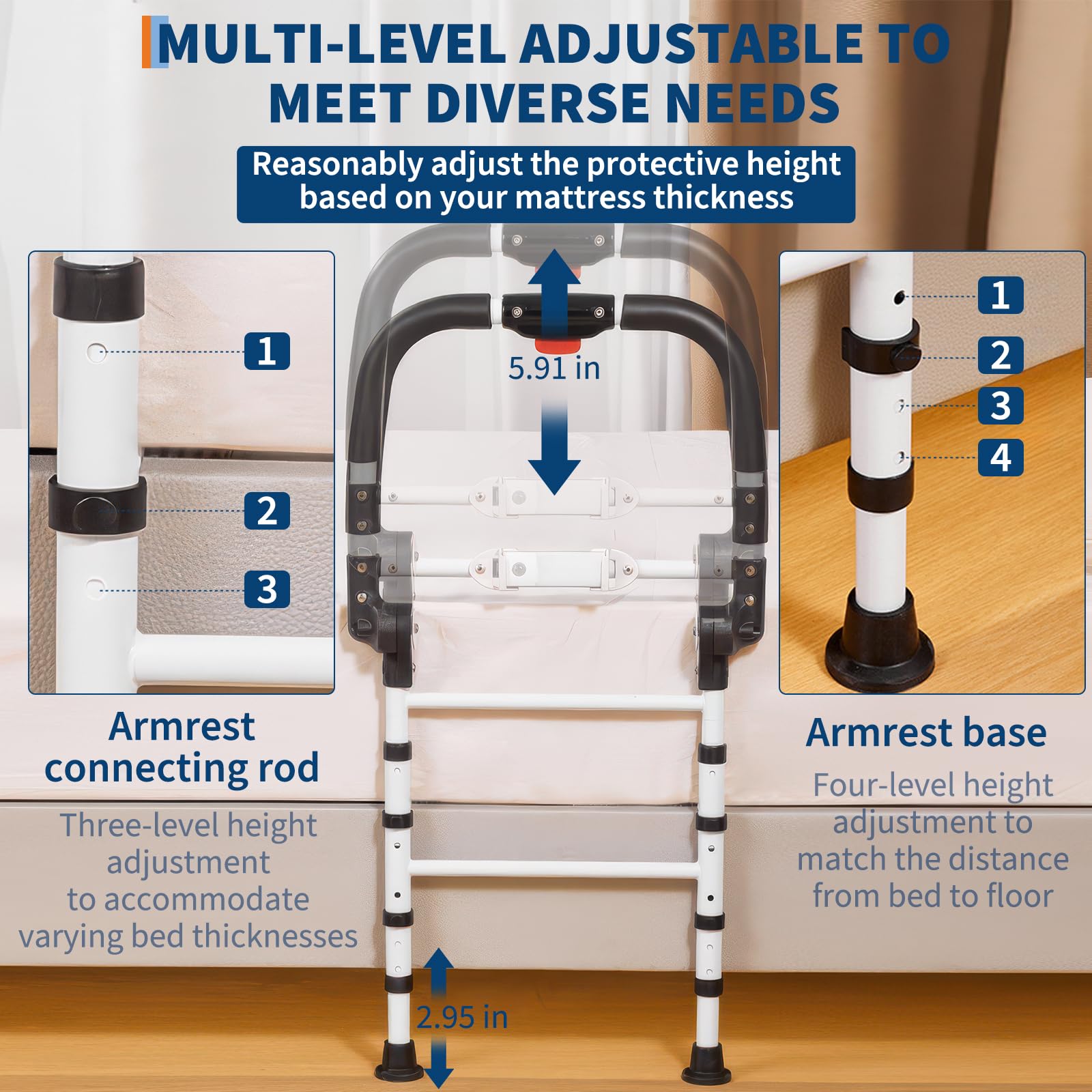 MULTI-LEVEL ADJUSTABLE TO MEET DIVERSE NEEDS

Reasonably adjust the protective height based on your mattress thickness

1

2

3

5.91 in

1

2

3

4

Armrest connecting rod

Three-level height adjustment to accommodate varying bed thicknesses

Armrest base

Four-level height adjustment to match the distance from bed to floor

2.95 in