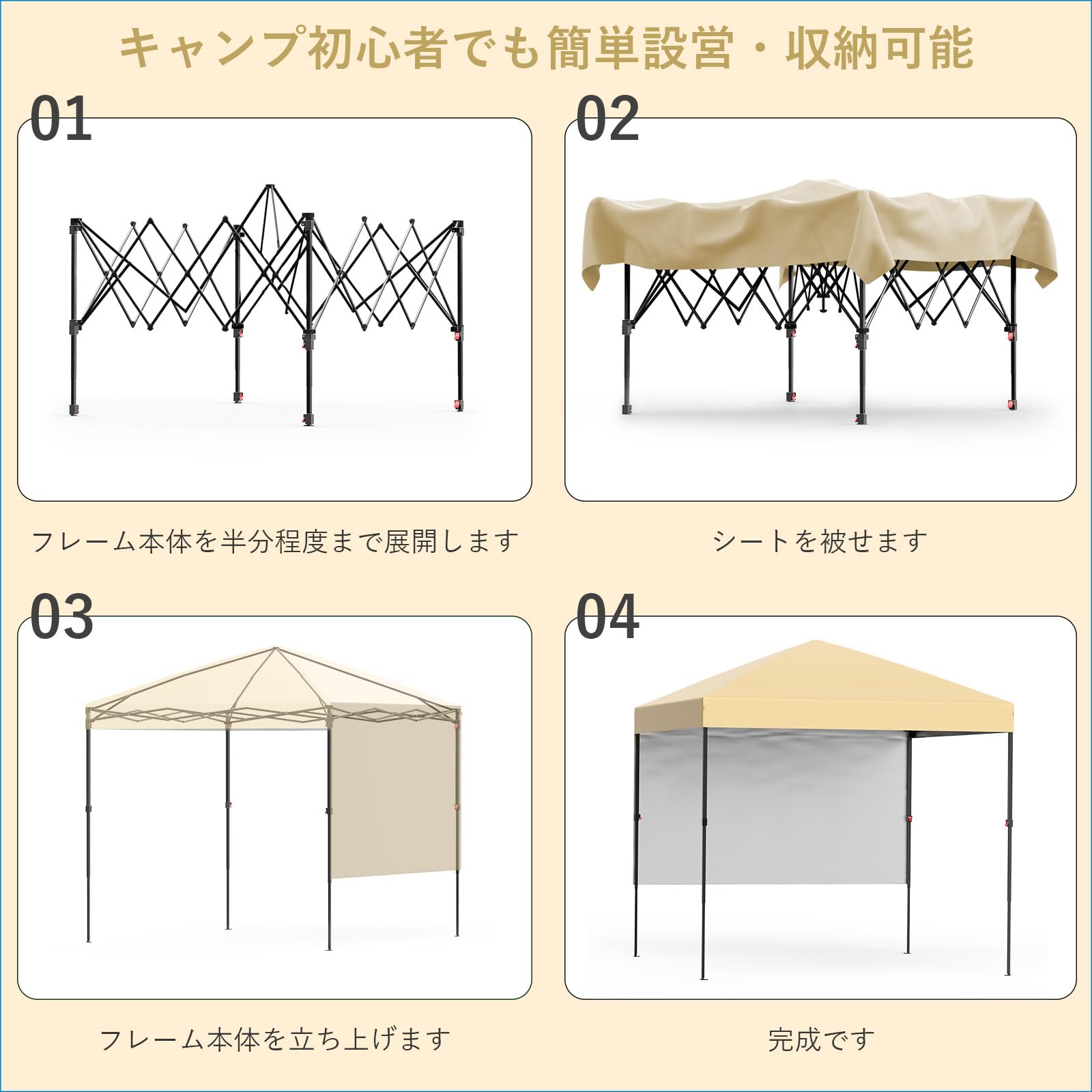 キャンプ初心者でも簡単設営・収納可能

01

フレーム本体を半分程度まで展開します

02

シートを被せます

03

フレーム本体を立ち上げます

04

完成です