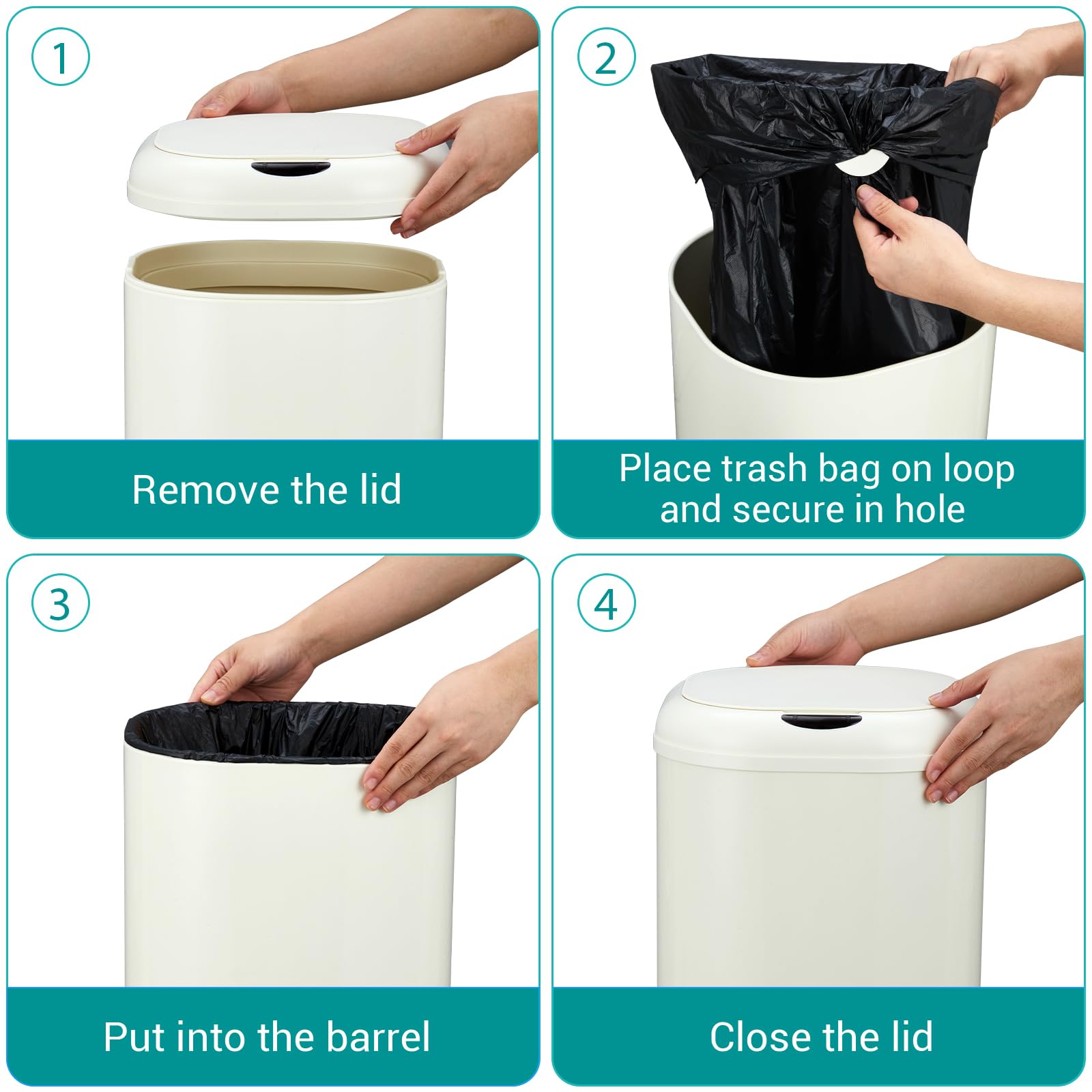 1
Remove the lid

2
Place trash bag on loop and secure in hole

3
Put into the barrel

4
Close the lid