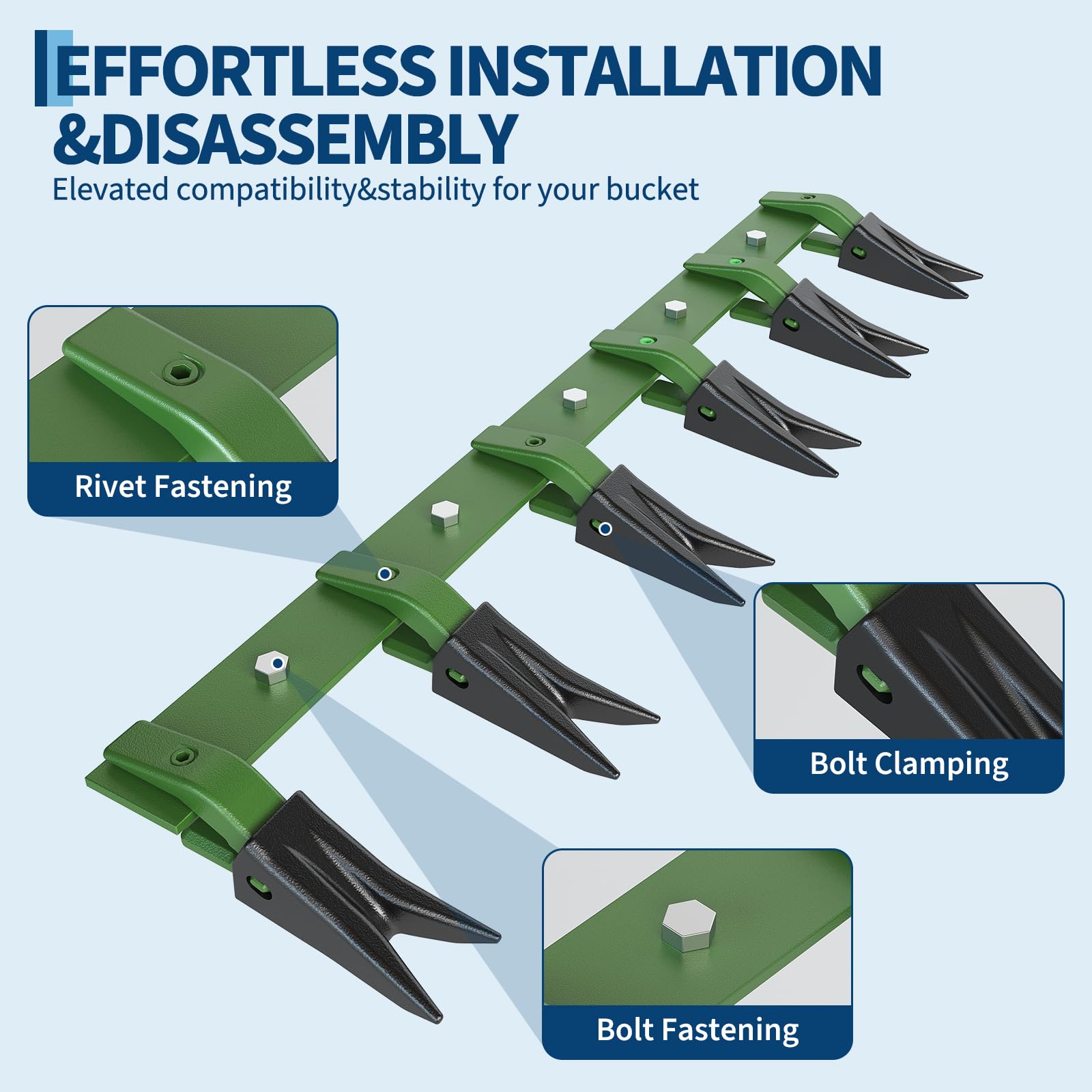 EFFORTLESS INSTALLATION &DISASSEMBLY
Elevated compatibility&stability for your bucket

Rivet Fastening

Bolt Clamping

Bolt Fastening