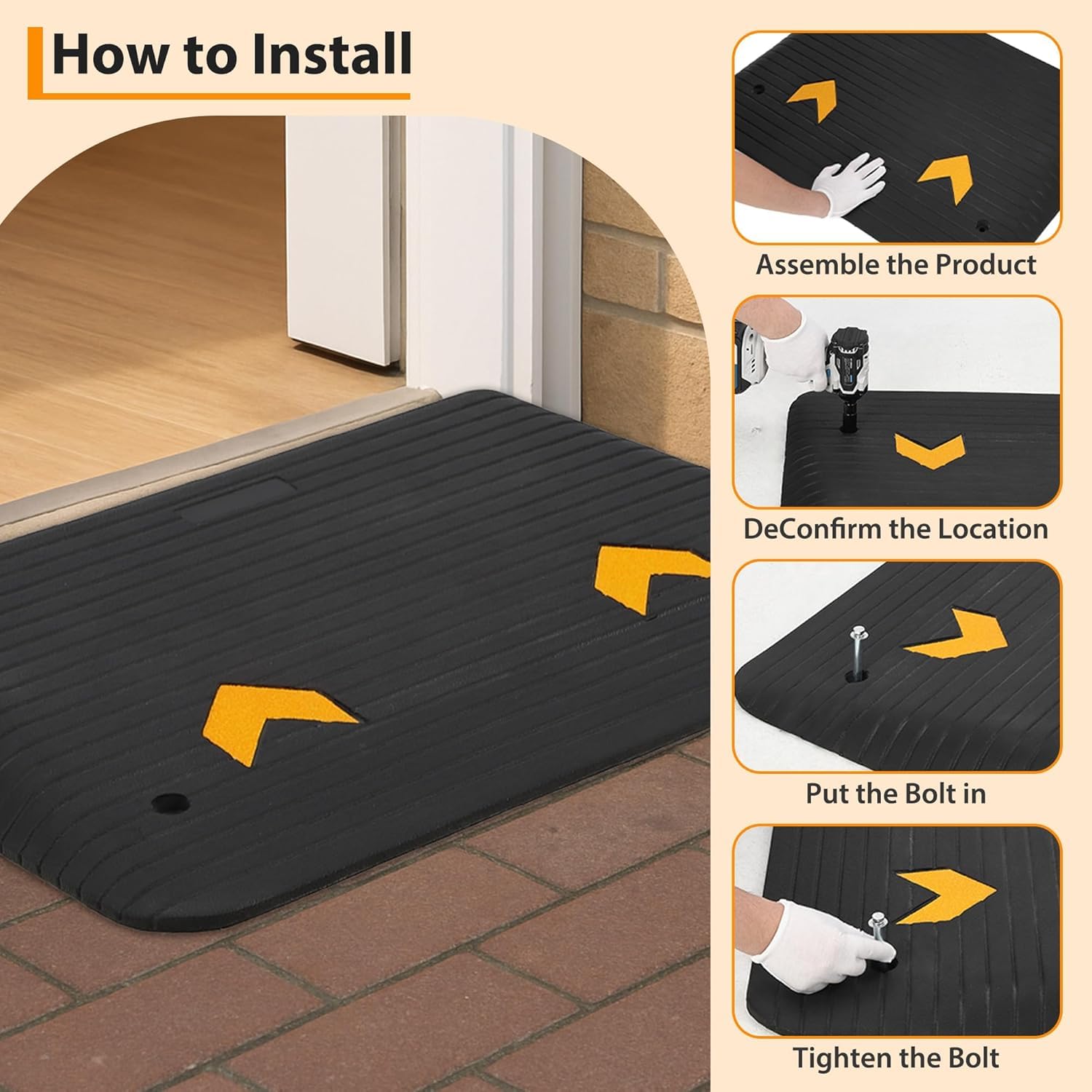 How to Install

Assemble the Product

DeConfirm the Location

Put the Bolt in

Tighten the Bolt