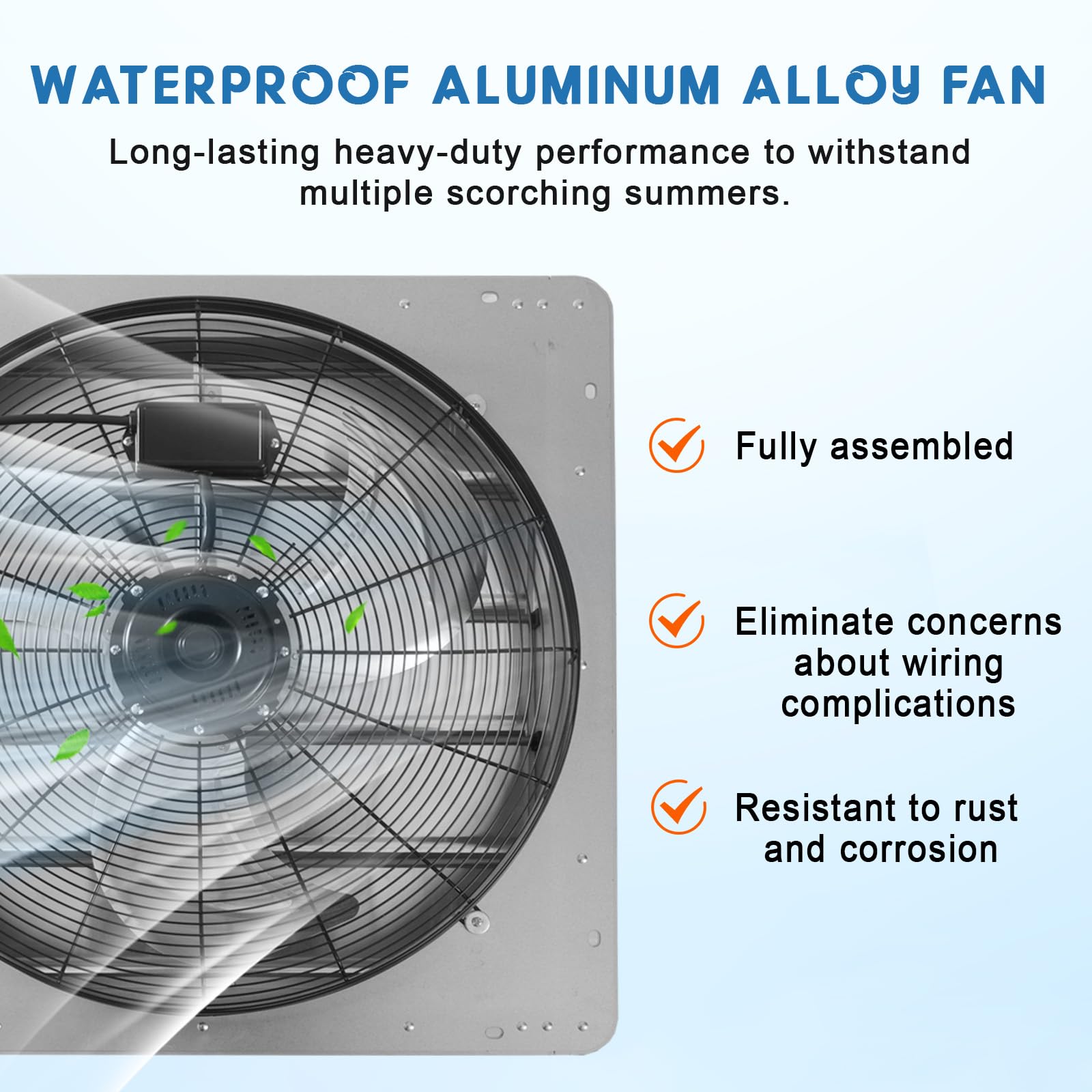 WATERPROOF ALUMINUM ALLOY FAN

Long-lasting heavy-duty performance to withstand multiple scorching summers.

Fully assembled

Eliminate concerns about wiring complications

Resistant to rust and corrosion