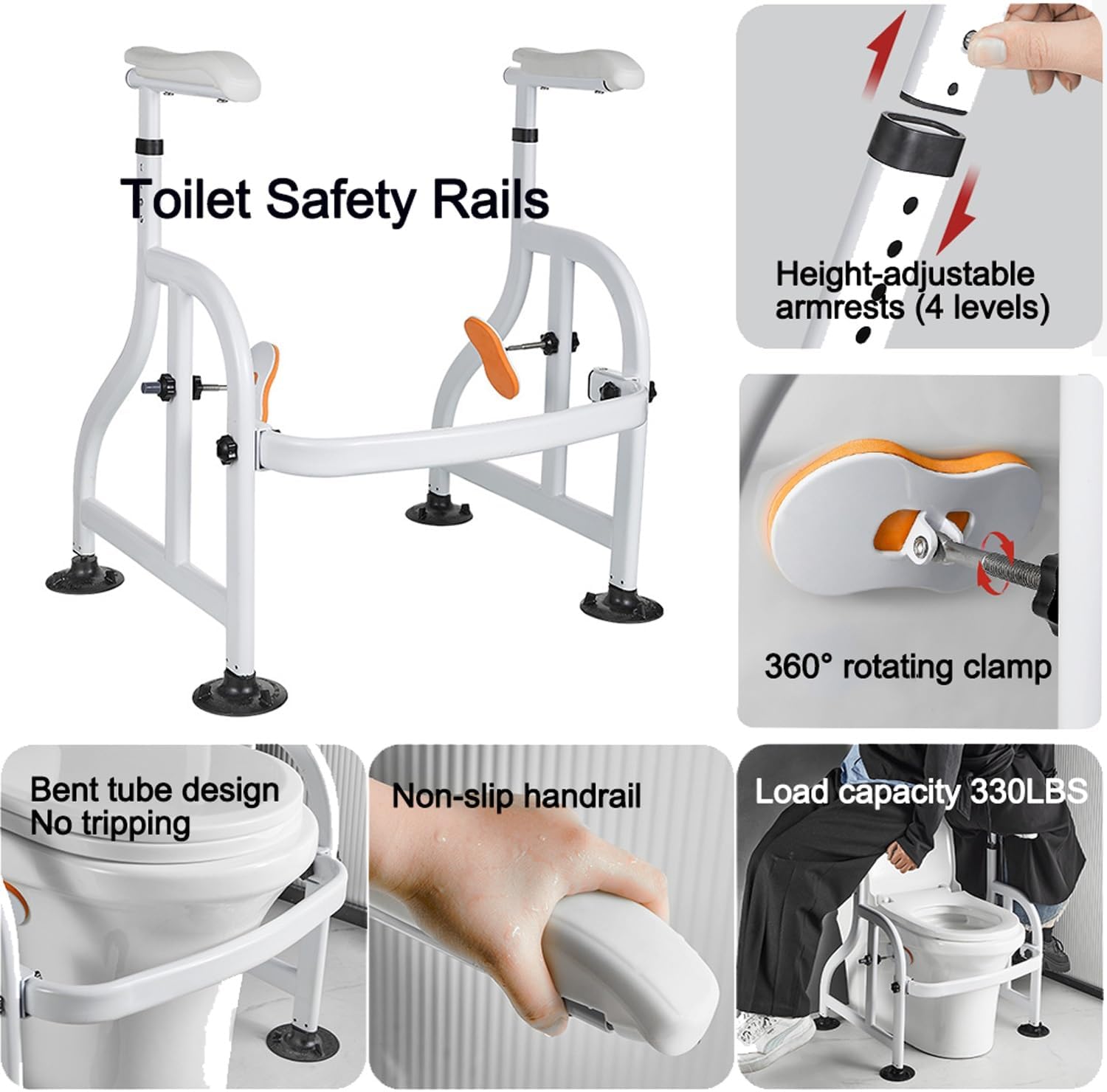 Toilet Safety Rails

Height-adjustable armrests (4 levels)

360° rotating clamp

Bent tube design
No tripping

Non-slip handrail

Load capacity 330LBS