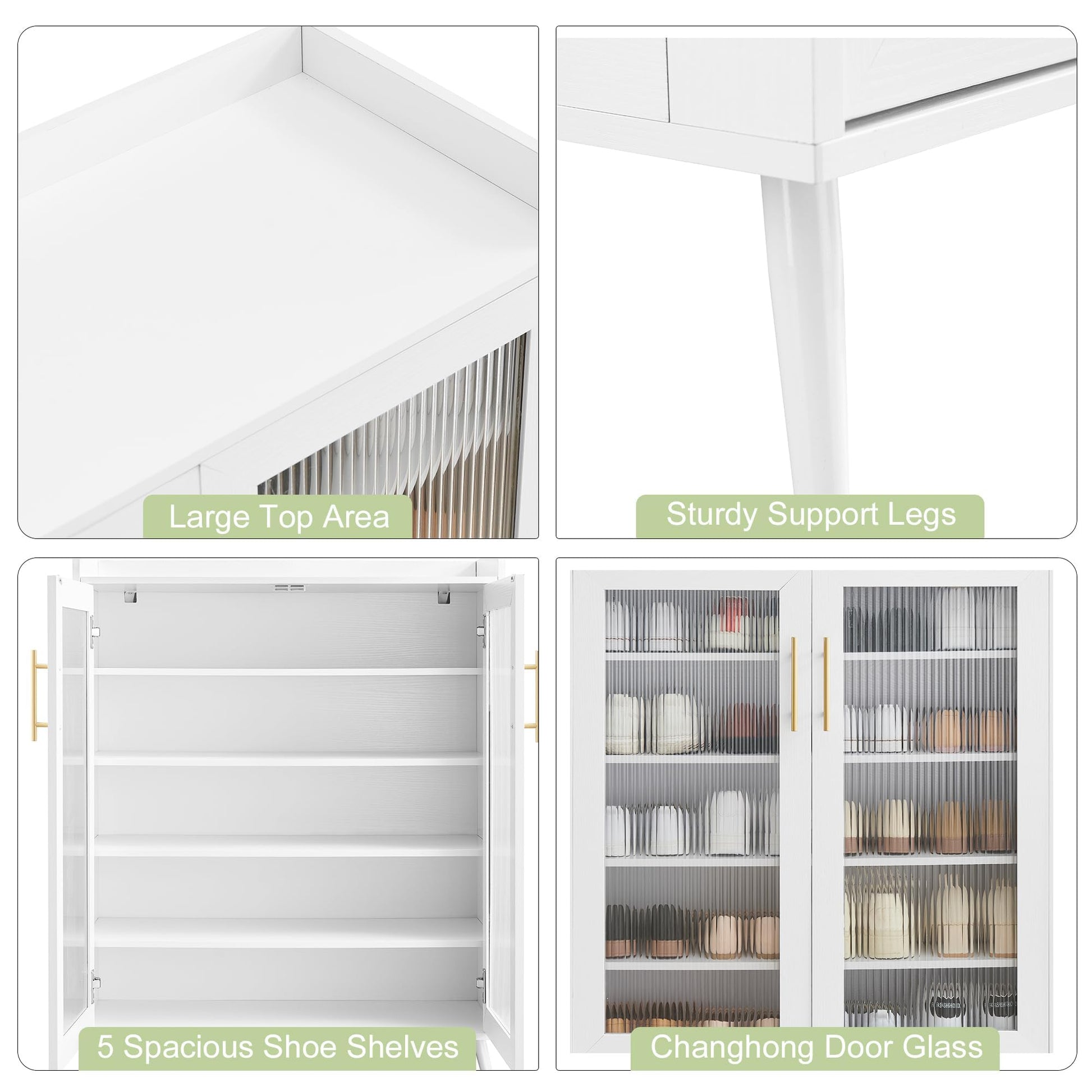 Large Top Area

Sturdy Support Legs

5 Spacious Shoe Shelves

Changhong Door Glass