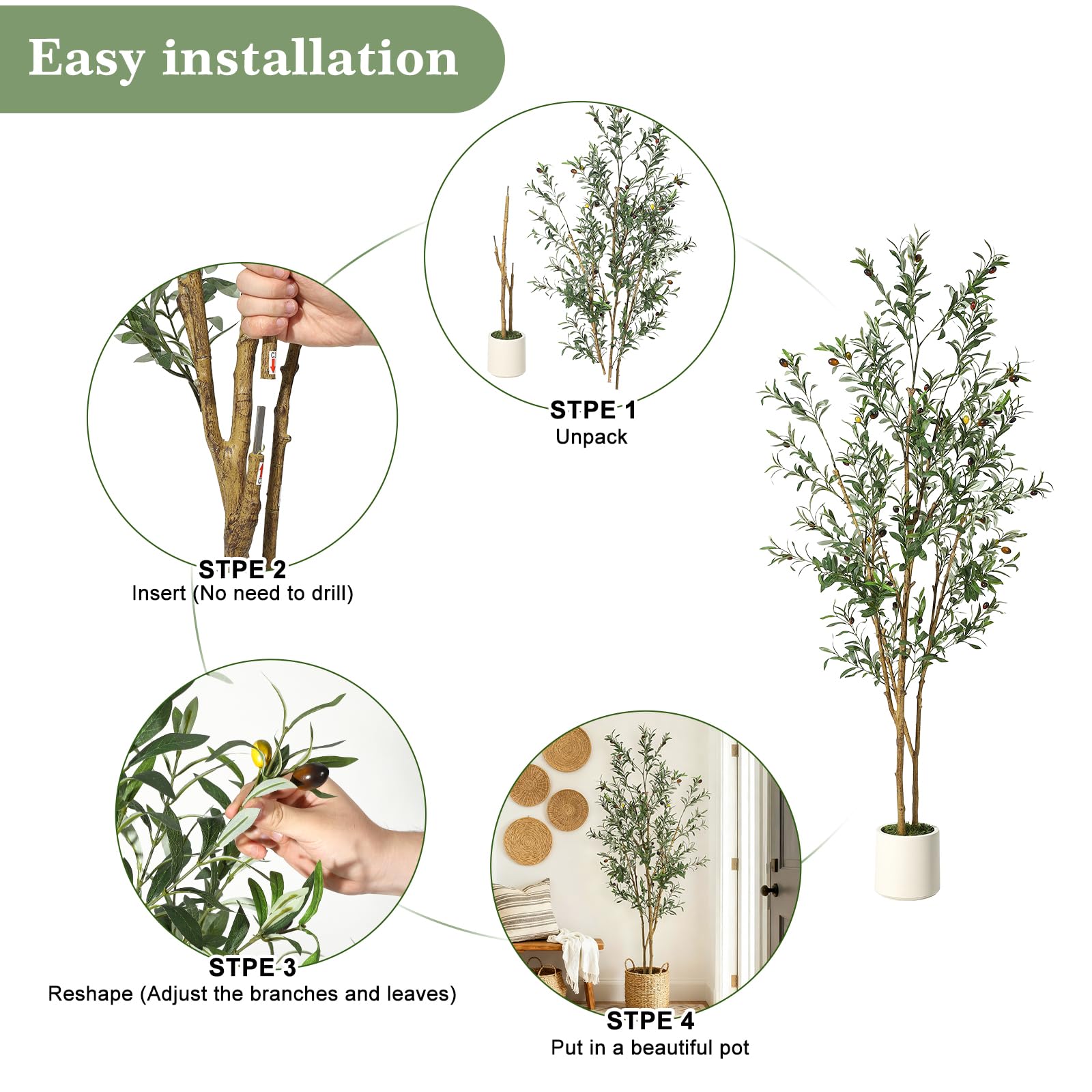 Easy installation

STPE 1
Unpack

STPE 2
Insert (No need to drill)

STPE 3
Reshape (Adjust the branches and leaves)

STPE 4
Put in a beautiful pot