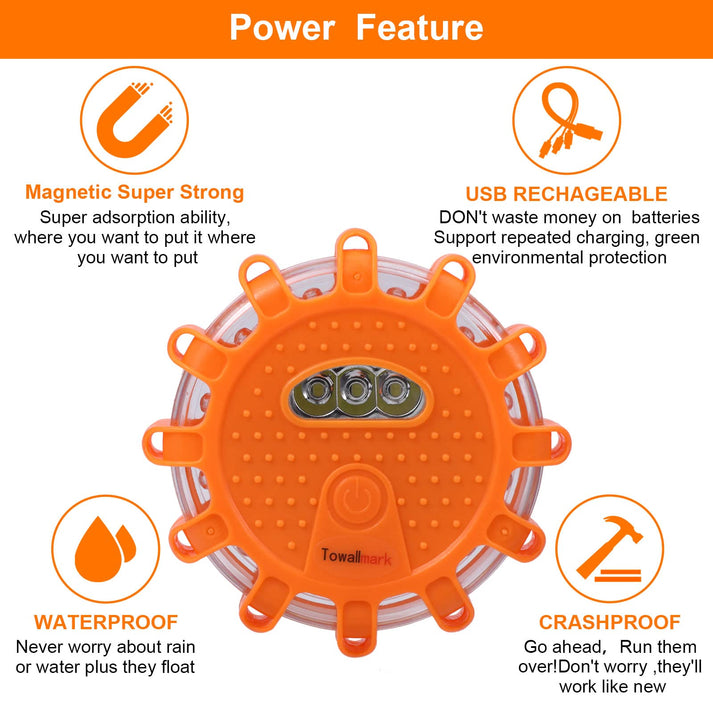 Power Feature

Magnetic Super Strong
Super adsorption ability, where you want to put it where you want to put

USB RECHAGEABLE
DON't waste money on batteries Support repeated charging, green environmental protection

Towallmark

WATERPROOF
Never worry about rain or water plus they float

CRASHPROOF
Go ahead, Run them over!Don't worry ,they'll work like new