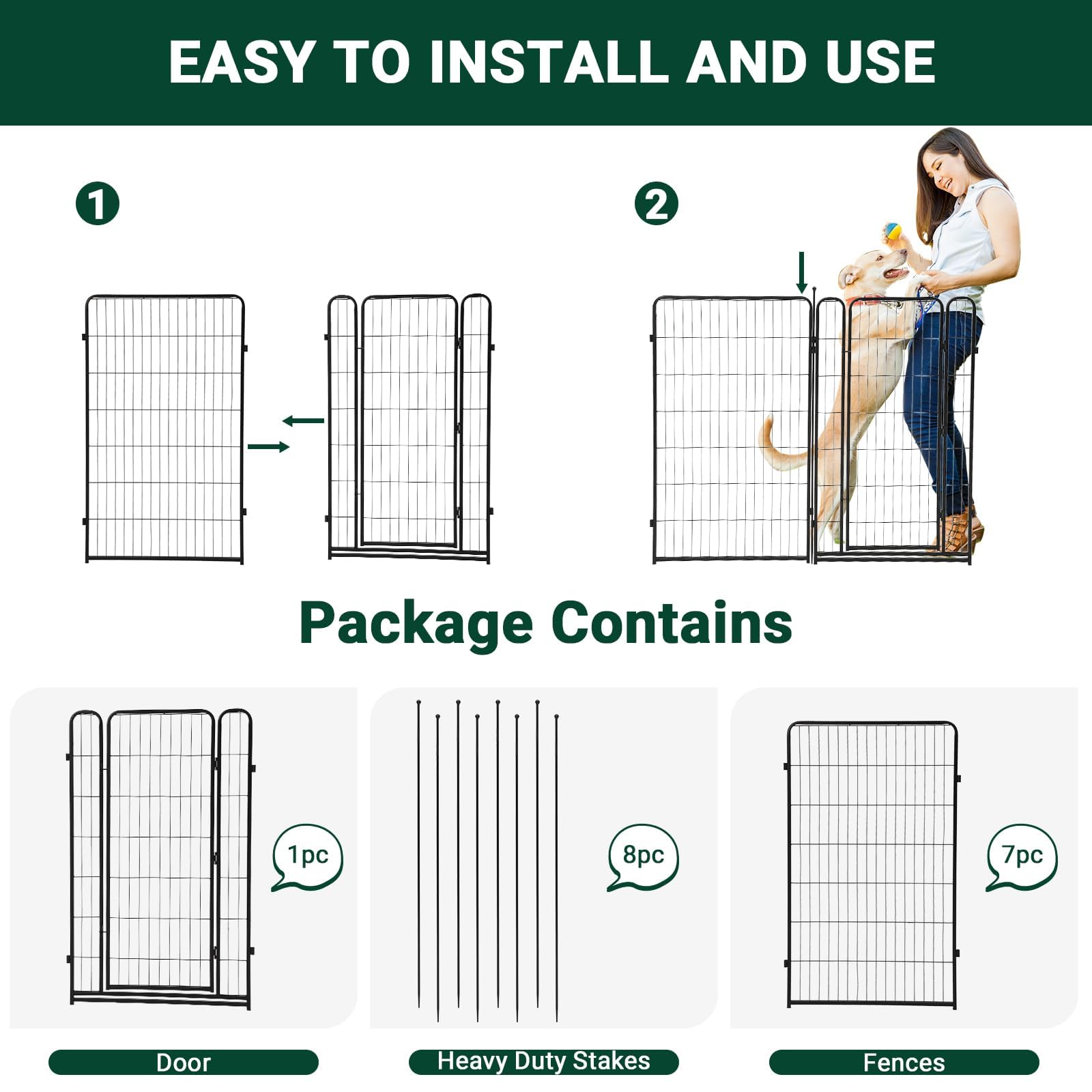 EASY TO INSTALL AND USE

1

2

Package Contains

1pc

8pc

7pc

Door

Heavy Duty Stakes

Fences