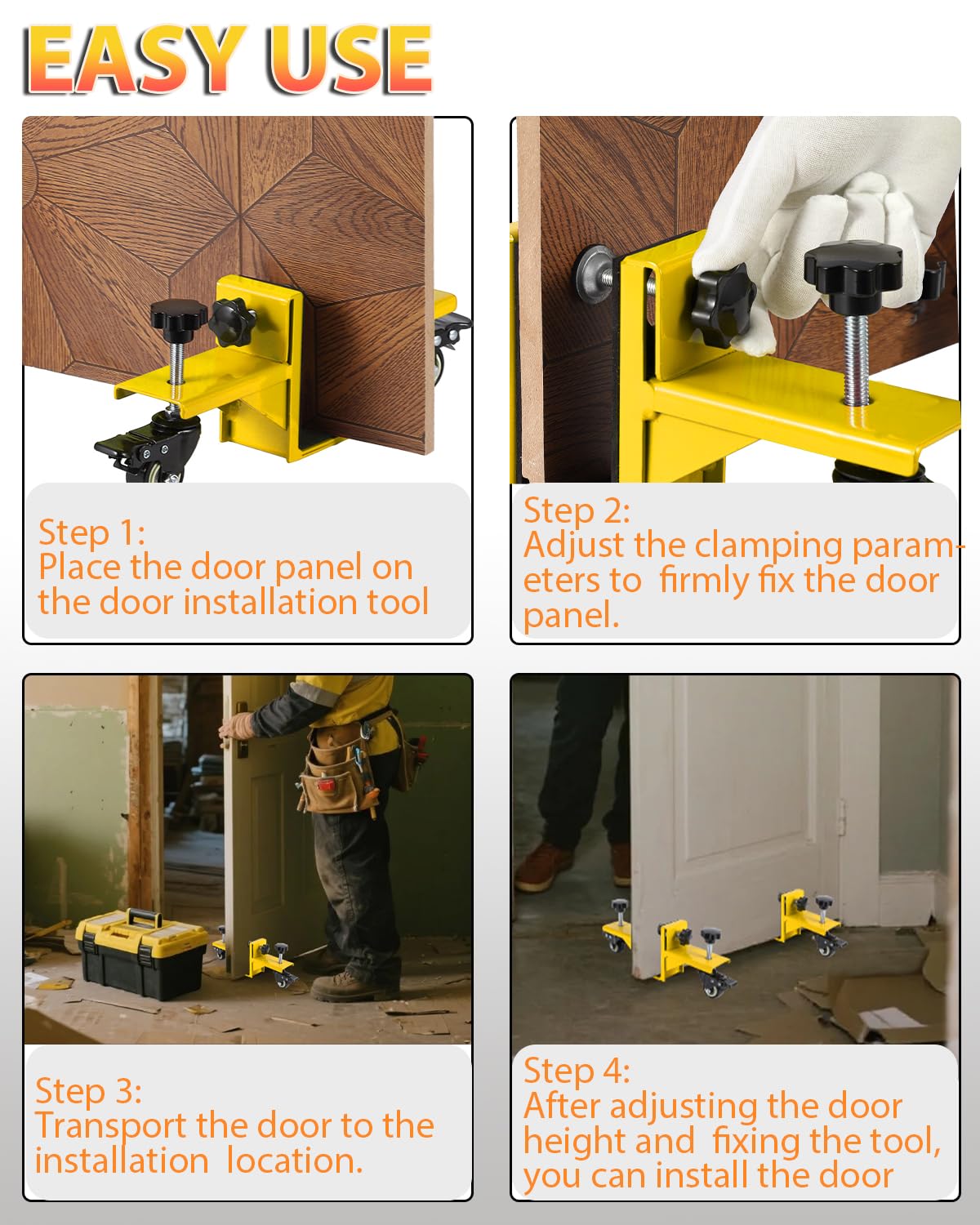 EASY USE

Step 1:
Place the door panel on the door installation tool

Step 2:
Adjust the clamping parameters to firmly fix the door panel.

Step 3:
Transport the door to the installation location.

Step 4:
After adjusting the door height and fixing the tool, you can install the door