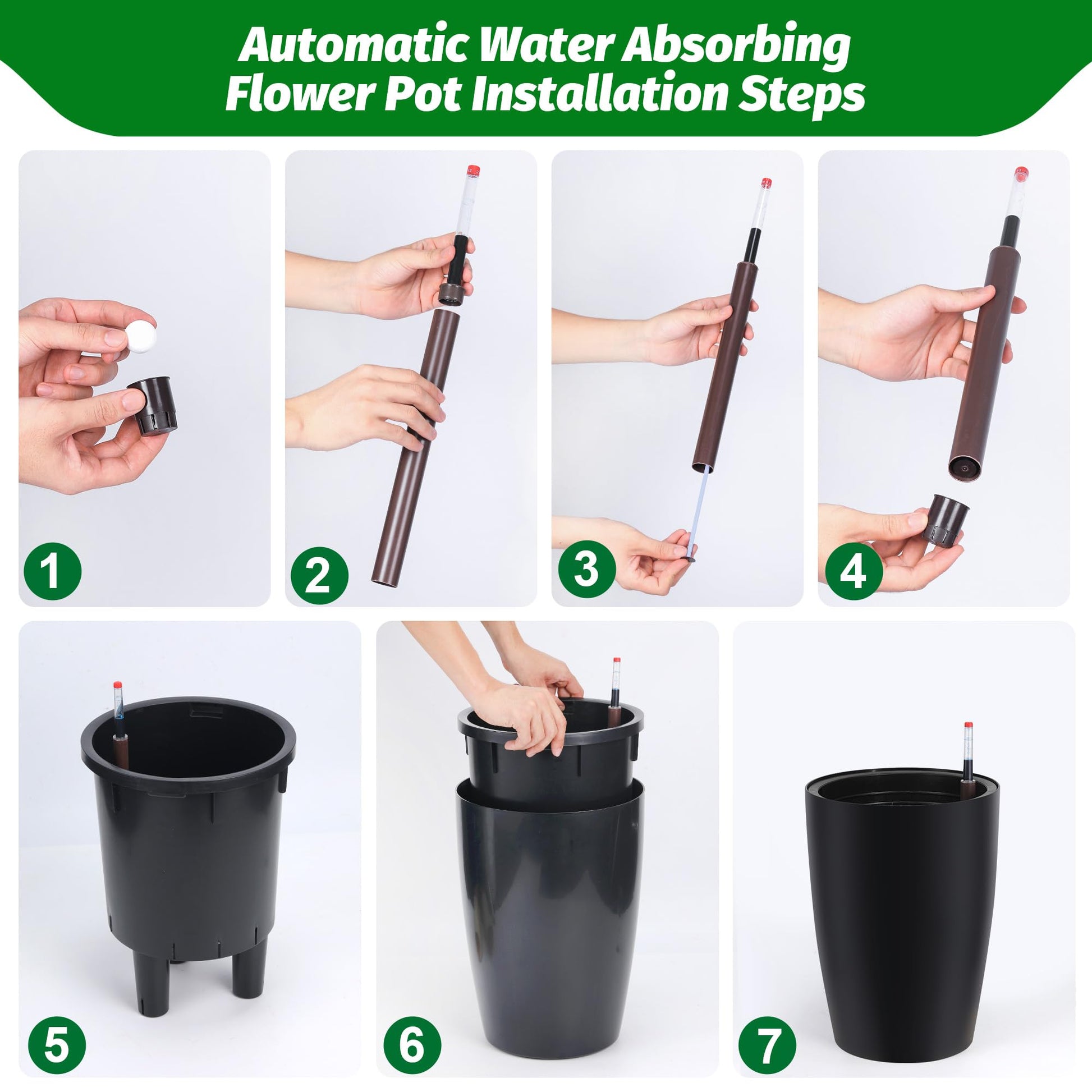 Automatic Water Absorbing Flower Pot Installation Steps

1

2

3

4

5

6

7