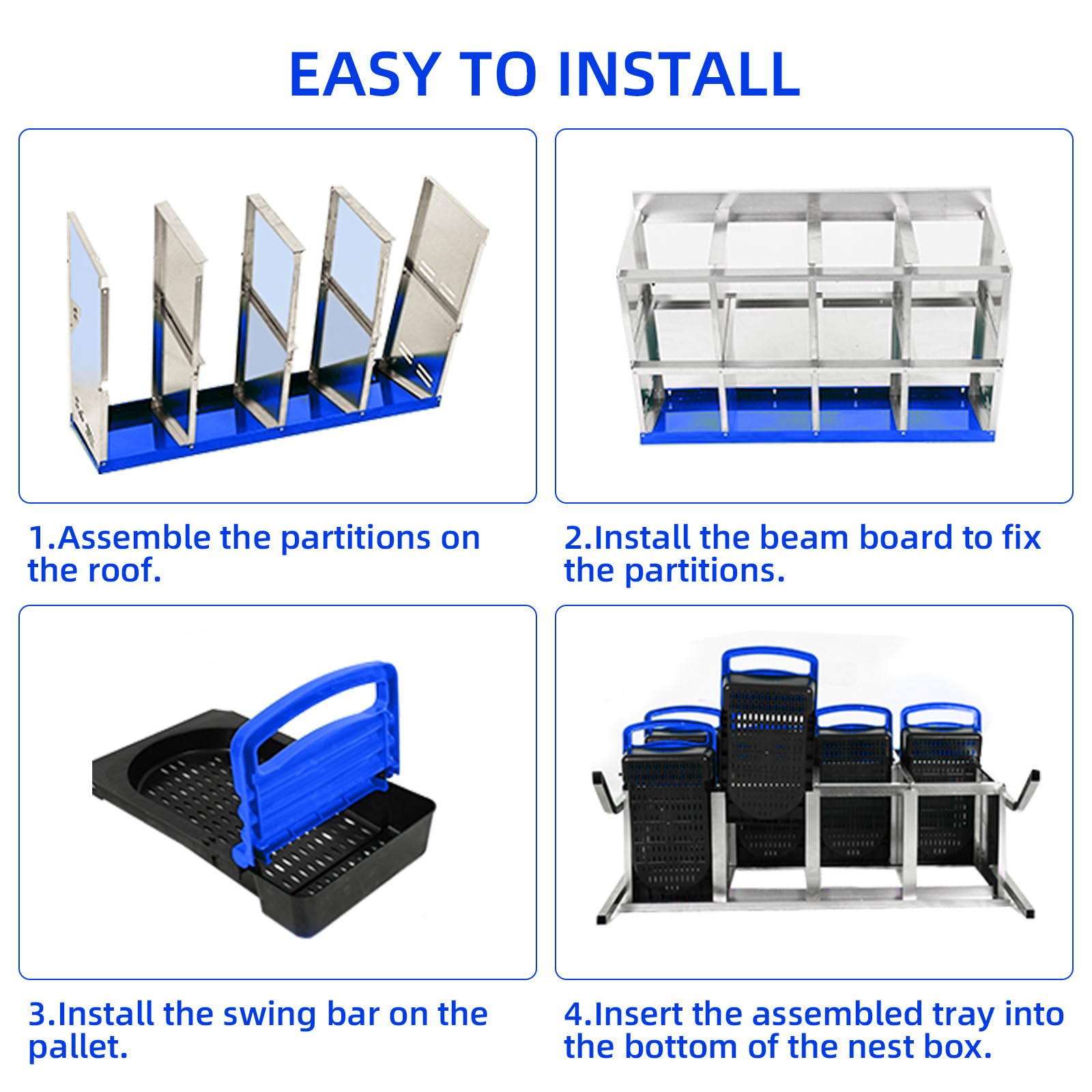 EASY TO INSTALL

1.Assemble the partitions on the roof.

2.Install the beam board to fix the partitions.

3.Install the swing bar on the pallet.

4.Insert the assembled tray into the bottom of the nest box.