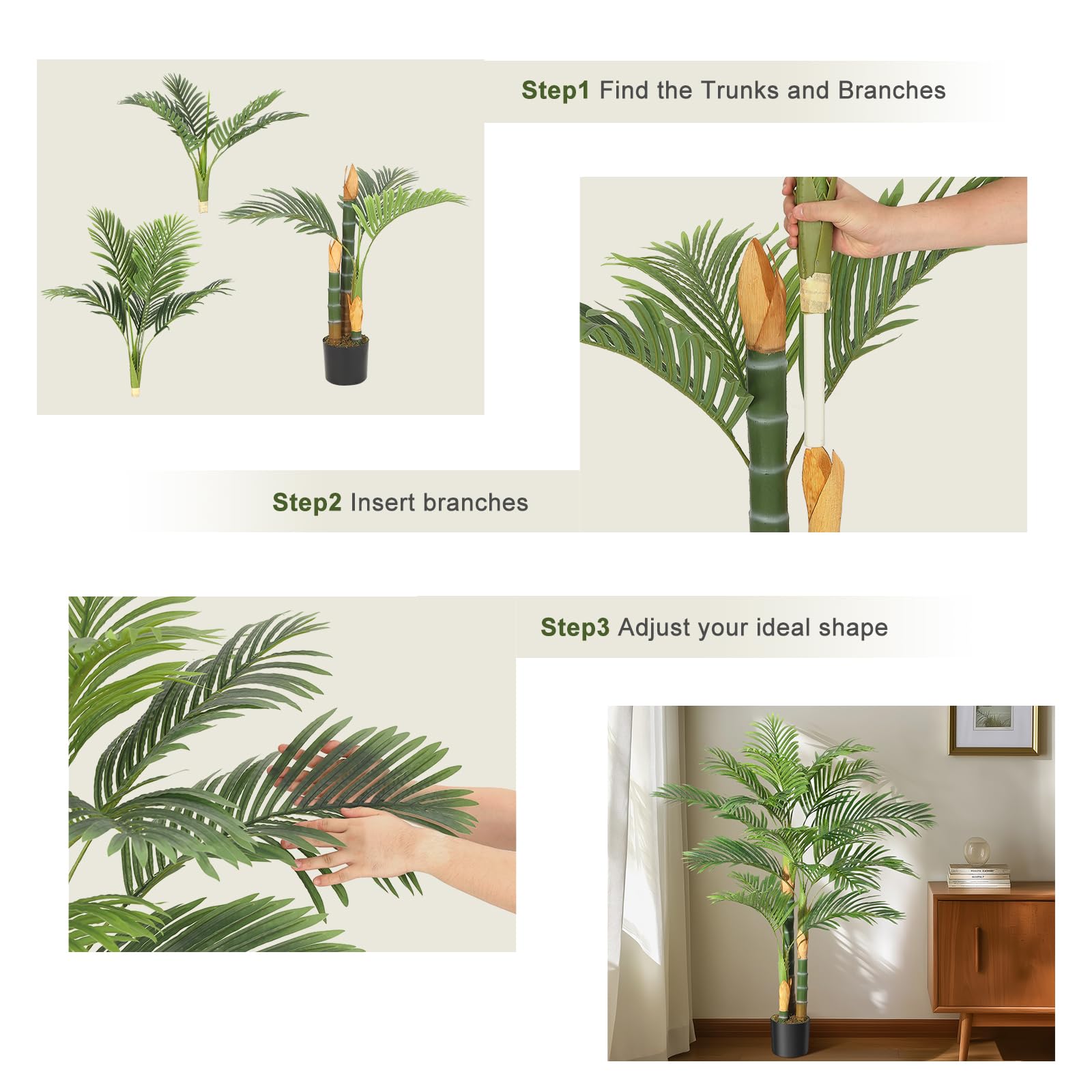 Step1 Find the Trunks and Branches

Step2 Insert branches

Step3 Adjust your ideal shape