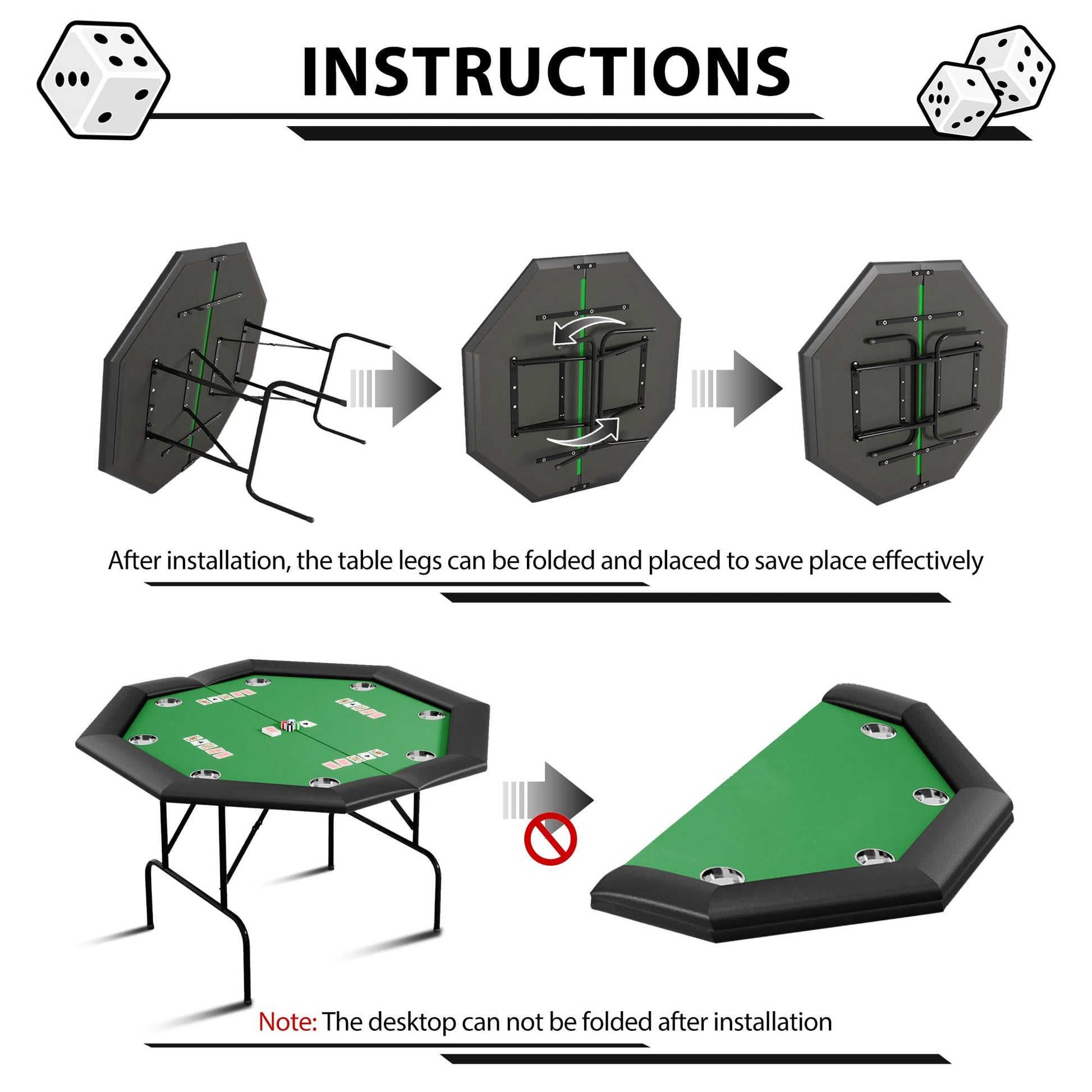 INSTRUCTIONS

After installation, the table legs can be folded and placed to save place effectively

Note: The desktop can not be folded after installation