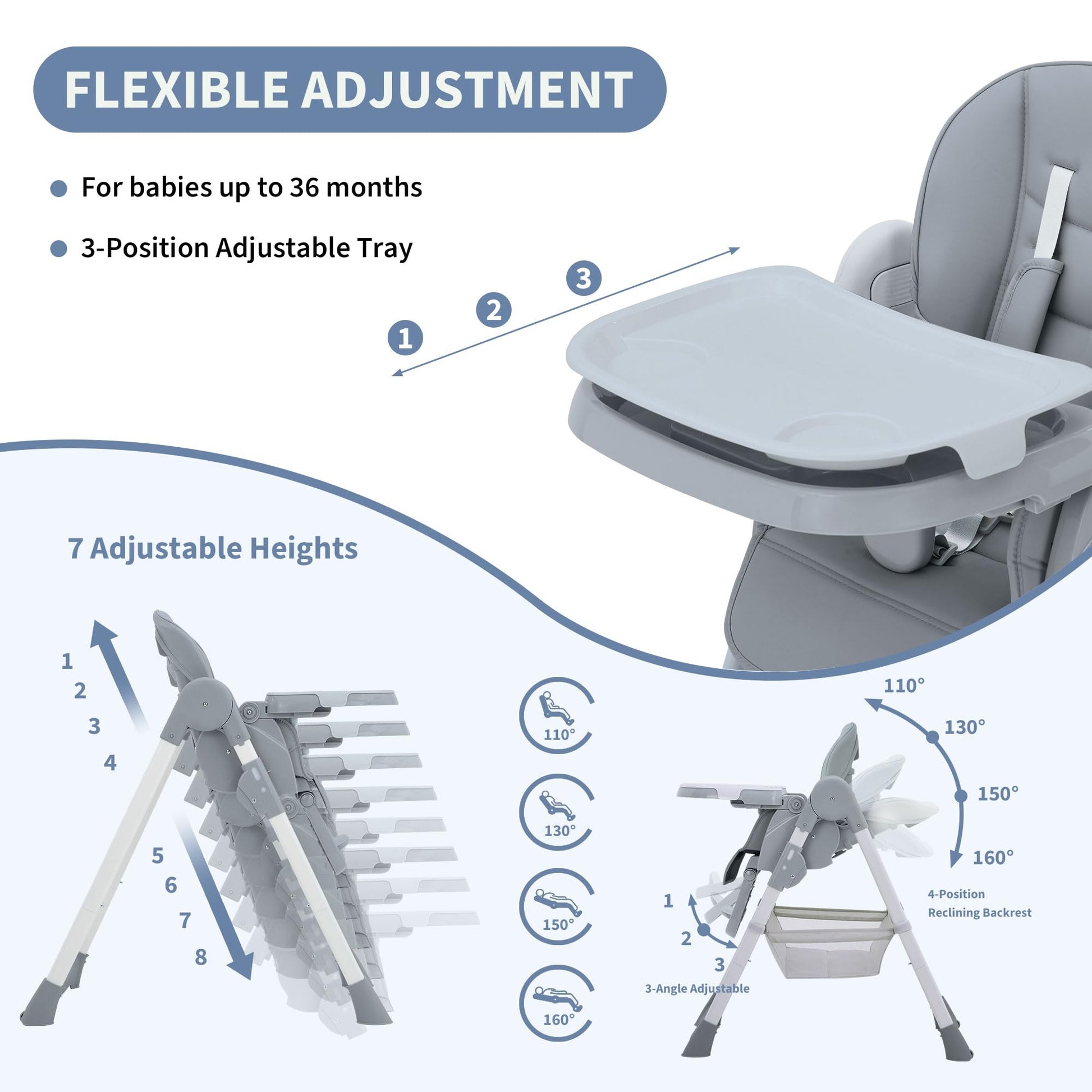 FLEXIBLE ADJUSTMENT

For babies up to 36 months

3-Position Adjustable Tray

1
2
3

7 Adjustable Heights

1
2
3
4
5
6
7
8

110°
130°
150°
160°

110°
130°
150°
160°

4-Position Reclining Backrest

1
2
3
3-Angle Adjustable