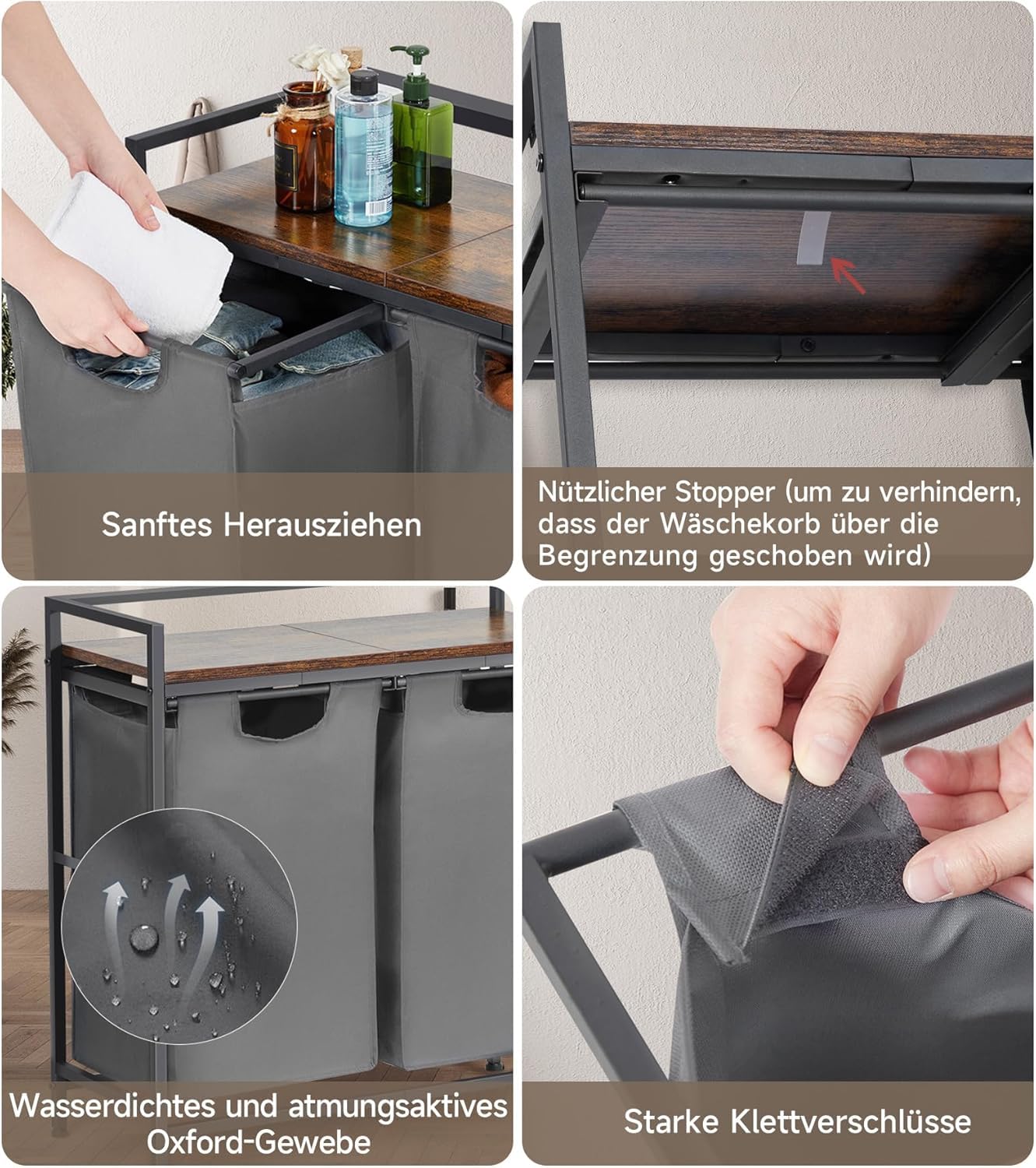 Sanftes Herausziehen

Nützlicher Stopper (um zu verhindern, dass der Wäschekorb über die Begrenzung geschoben wird)

Wasserdichtes und atmungsaktives Oxford-Gewebe

Starke Klettverschlüsse