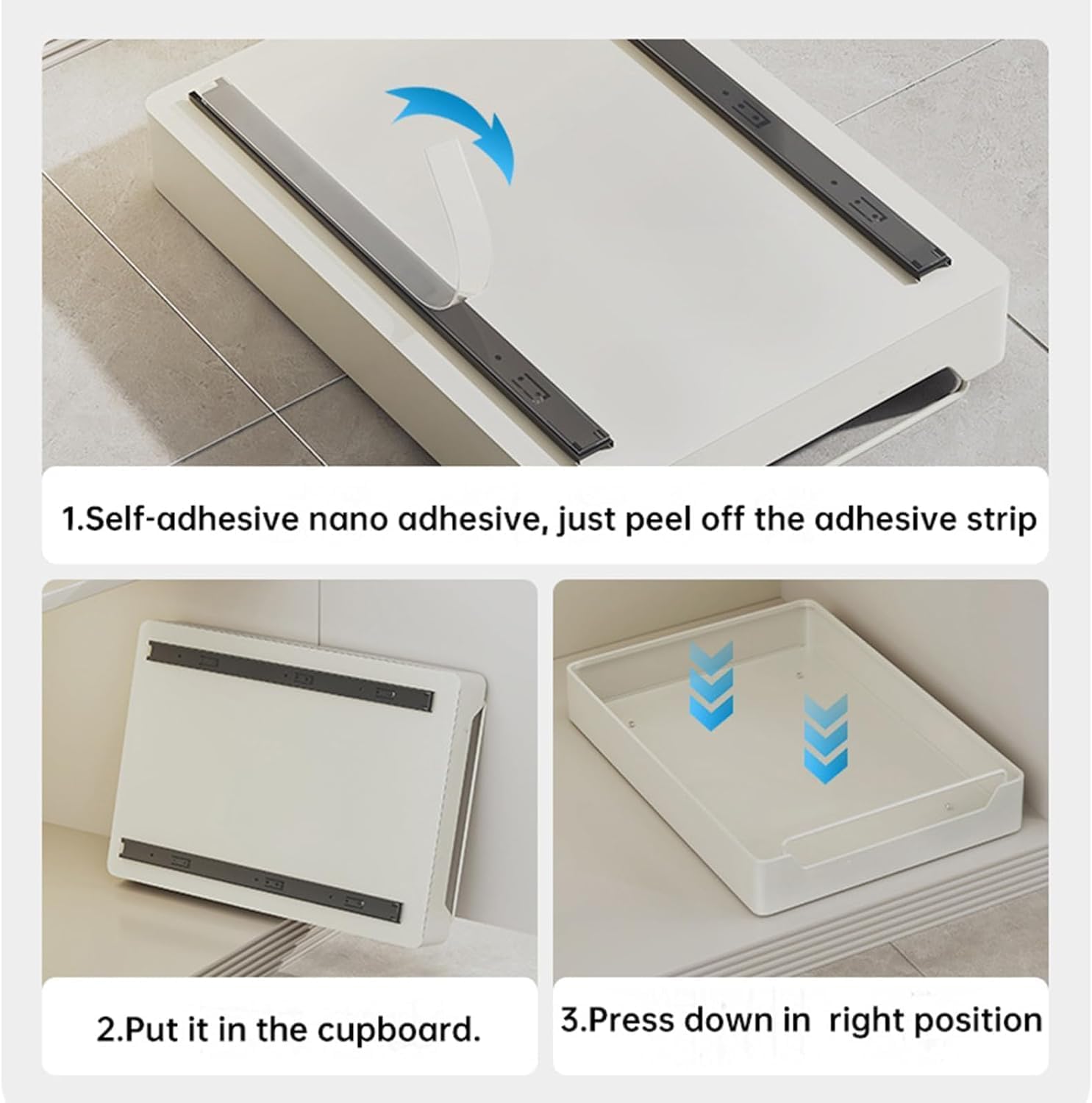 1.Self-adhesive nano adhesive, just peel off the adhesive strip

2.Put it in the cupboard.

3.Press down in right position