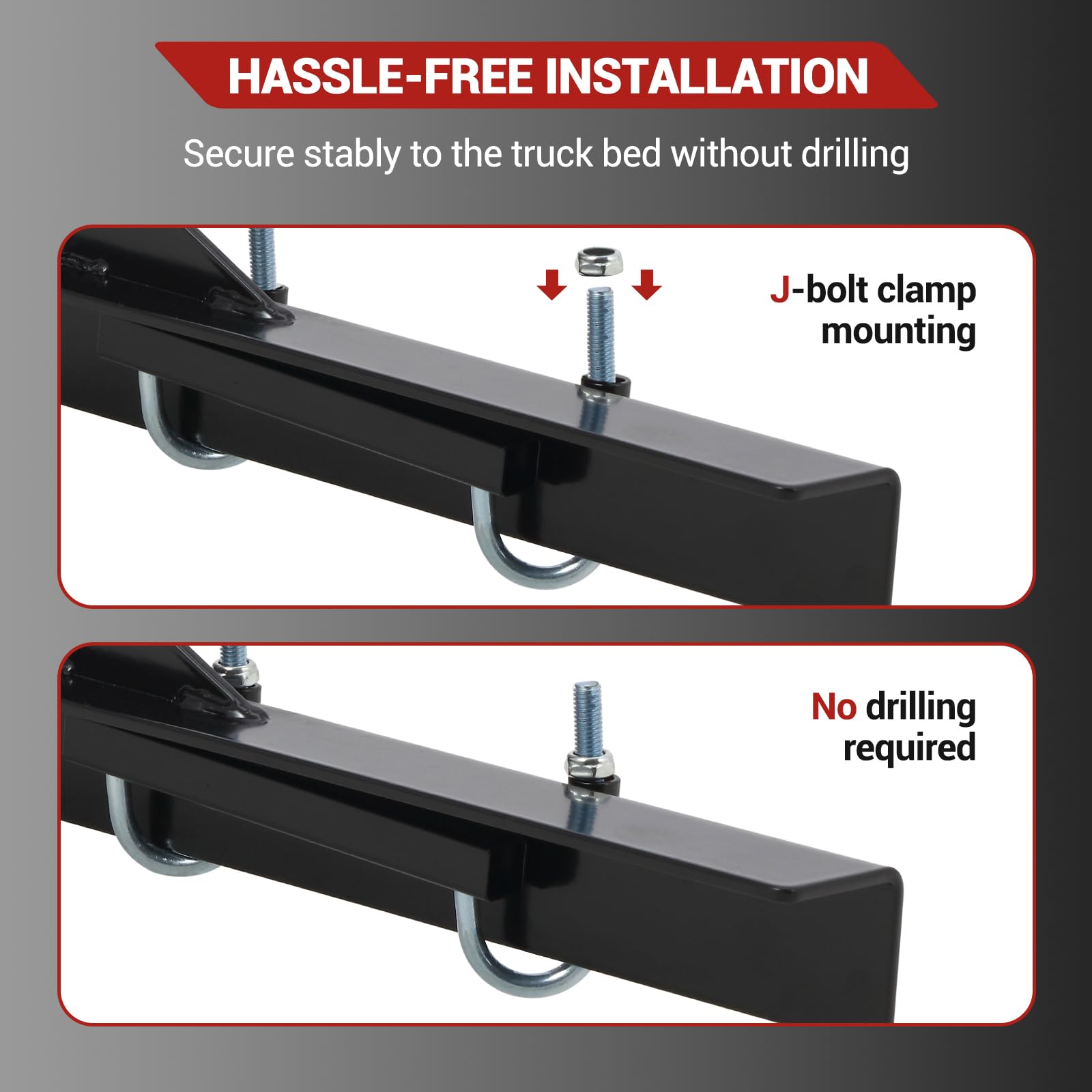 HASSLE-FREE INSTALLATION

Secure stably to the truck bed without drilling

J-bolt clamp mounting

No drilling required