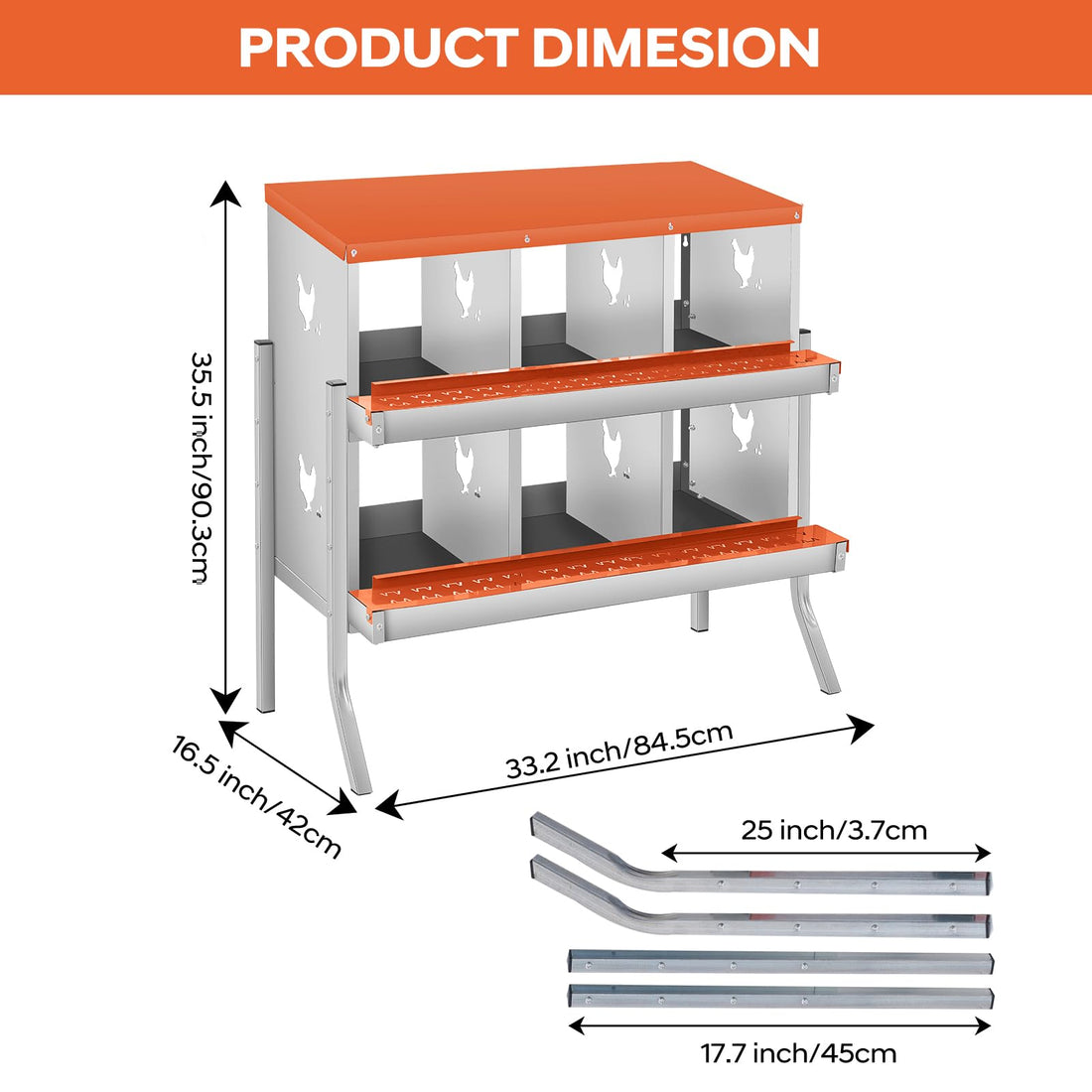 PRODUCT DIMESION

35.5 inch/90.3cm

16.5 inch/42cm

33.2 inch/84.5cm

25 inch/3.7cm

17.7 inch/45cm