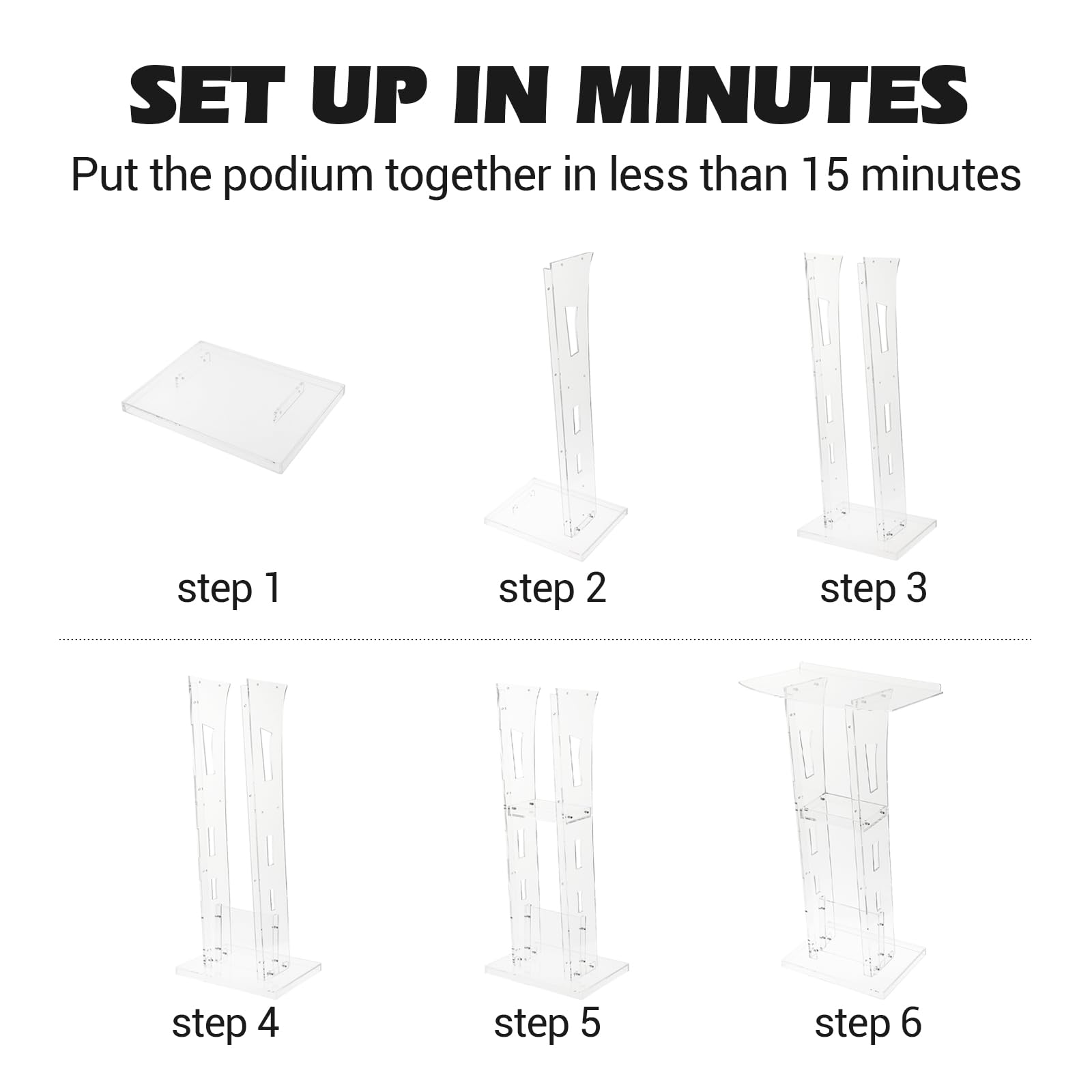 SET UP IN MINUTES

Put the podium together in less than 15 minutes

step 1

step 2

step 3

step 4

step 5

step 6