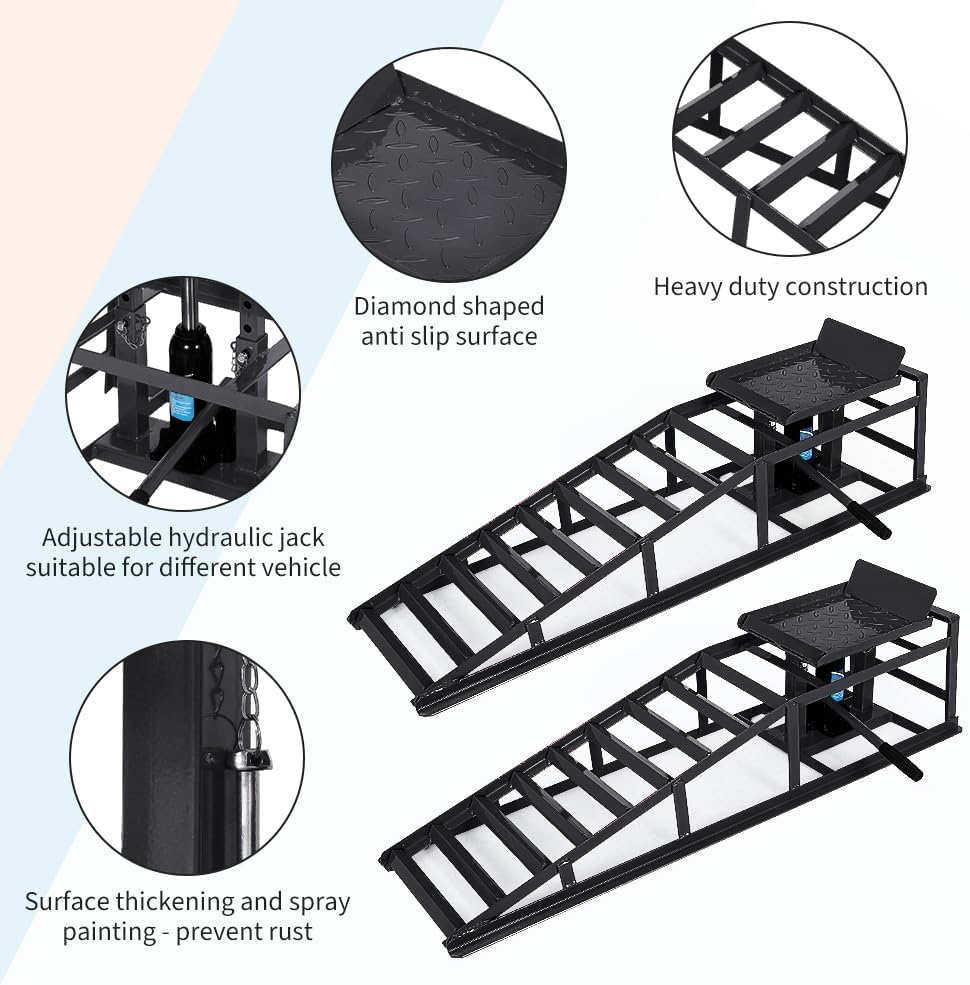 Diamond shaped anti slip surface

Heavy duty construction

Adjustable hydraulic jack suitable for different vehicle

Surface thickening and spray painting - prevent rust