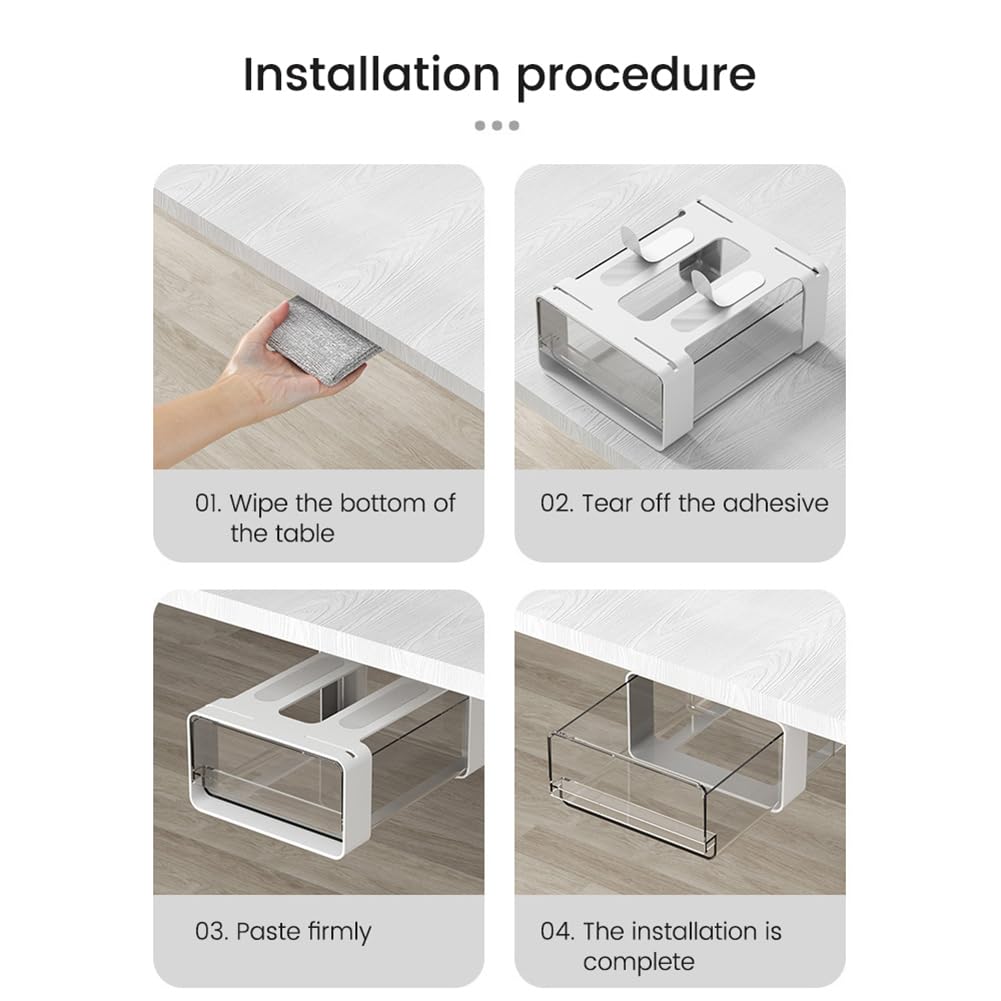 Installation procedure

01. Wipe the bottom of the table

02. Tear off the adhesive

03. Paste firmly

04. The installation is complete