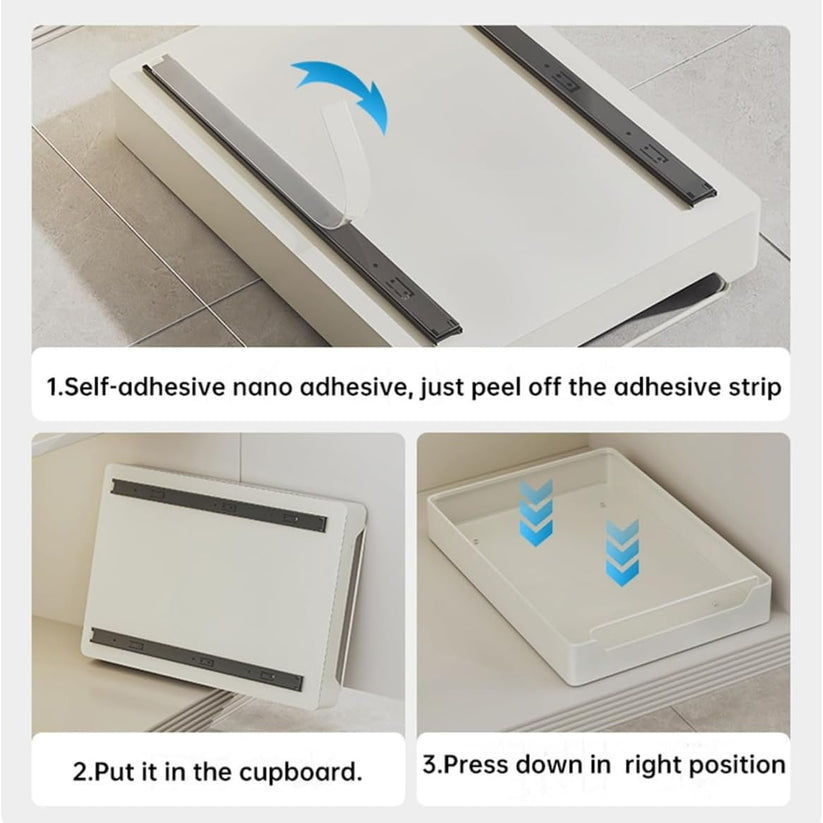 1.Self-adhesive nano adhesive, just peel off the adhesive strip

2.Put it in the cupboard.

3.Press down in right position