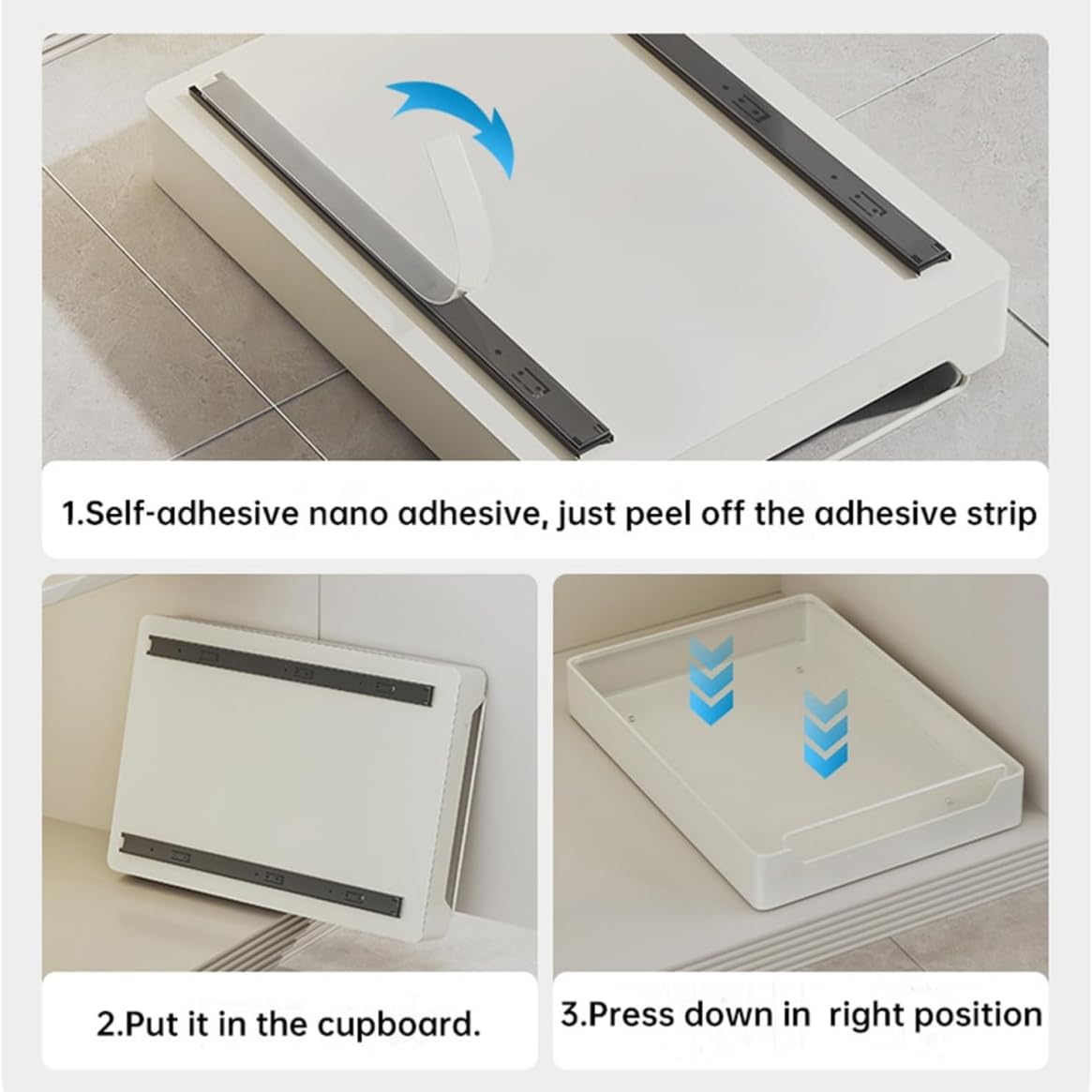 1.Self-adhesive nano adhesive, just peel off the adhesive strip

2.Put it in the cupboard.

3.Press down in  right position