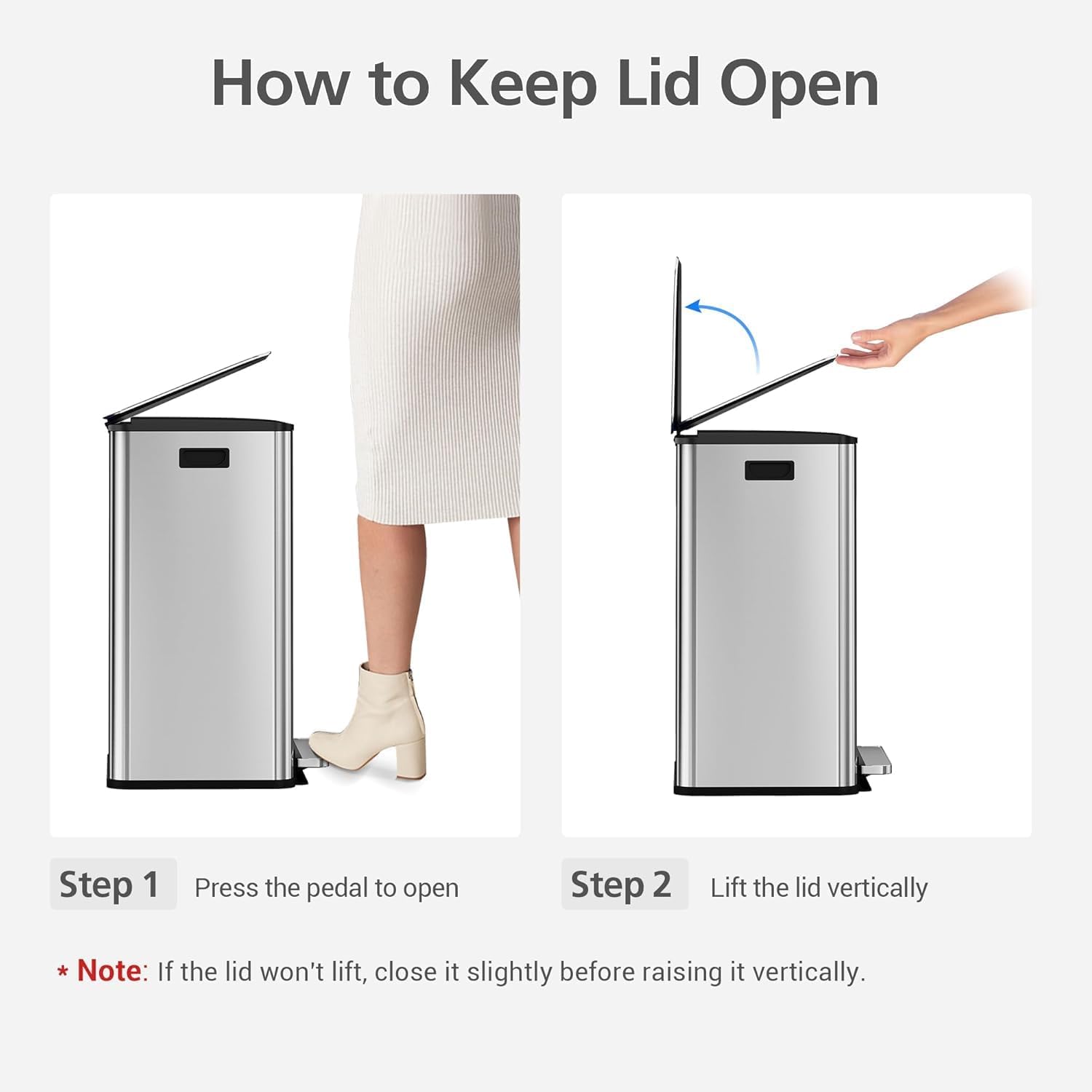 How to Keep Lid Open

Step 1 Press the pedal to open

Step 2 Lift the lid vertically

* Note: If the lid won't lift, close it slightly before raising it vertically.