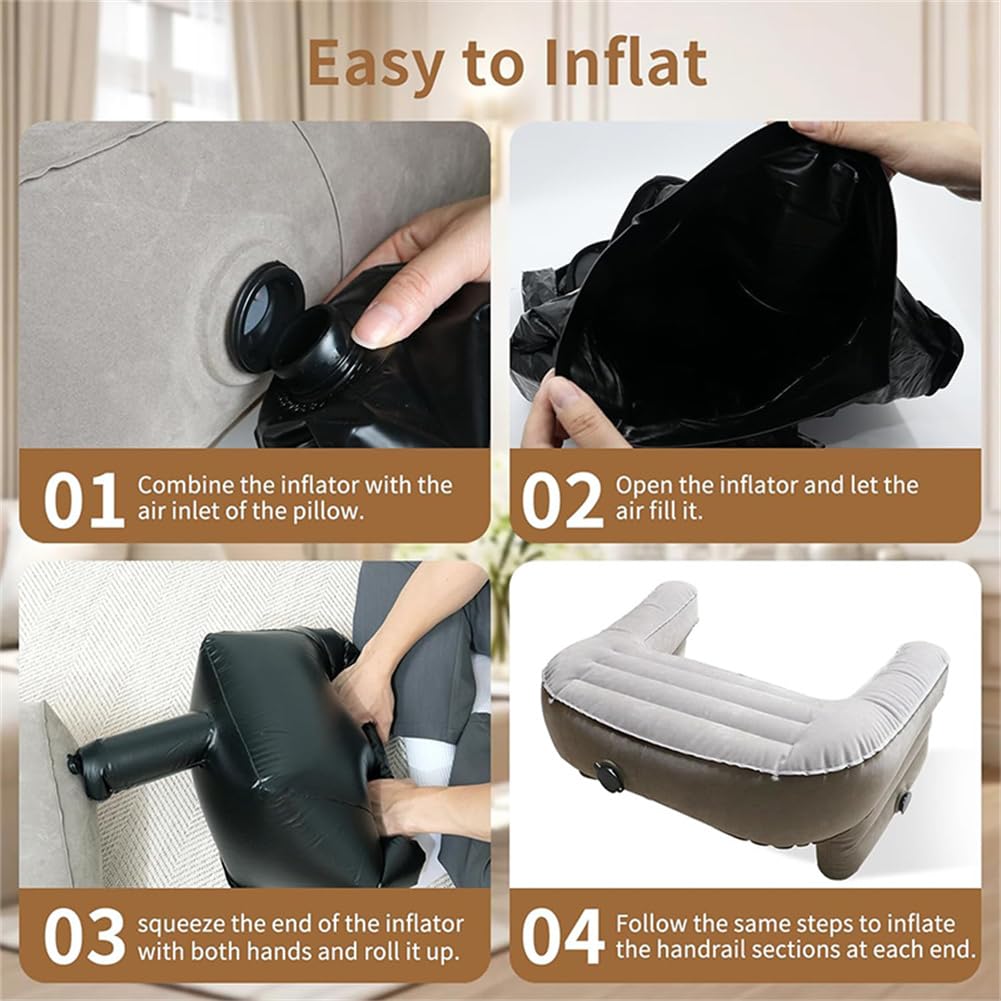 Easy to Inflat

01 Combine the inflator with the air inlet of the pillow.

02 Open the inflator and let the air fill it.

03 squeeze the end of the inflator with both hands and roll it up.

04 Follow the same steps to inflate the handrail sections at each end.