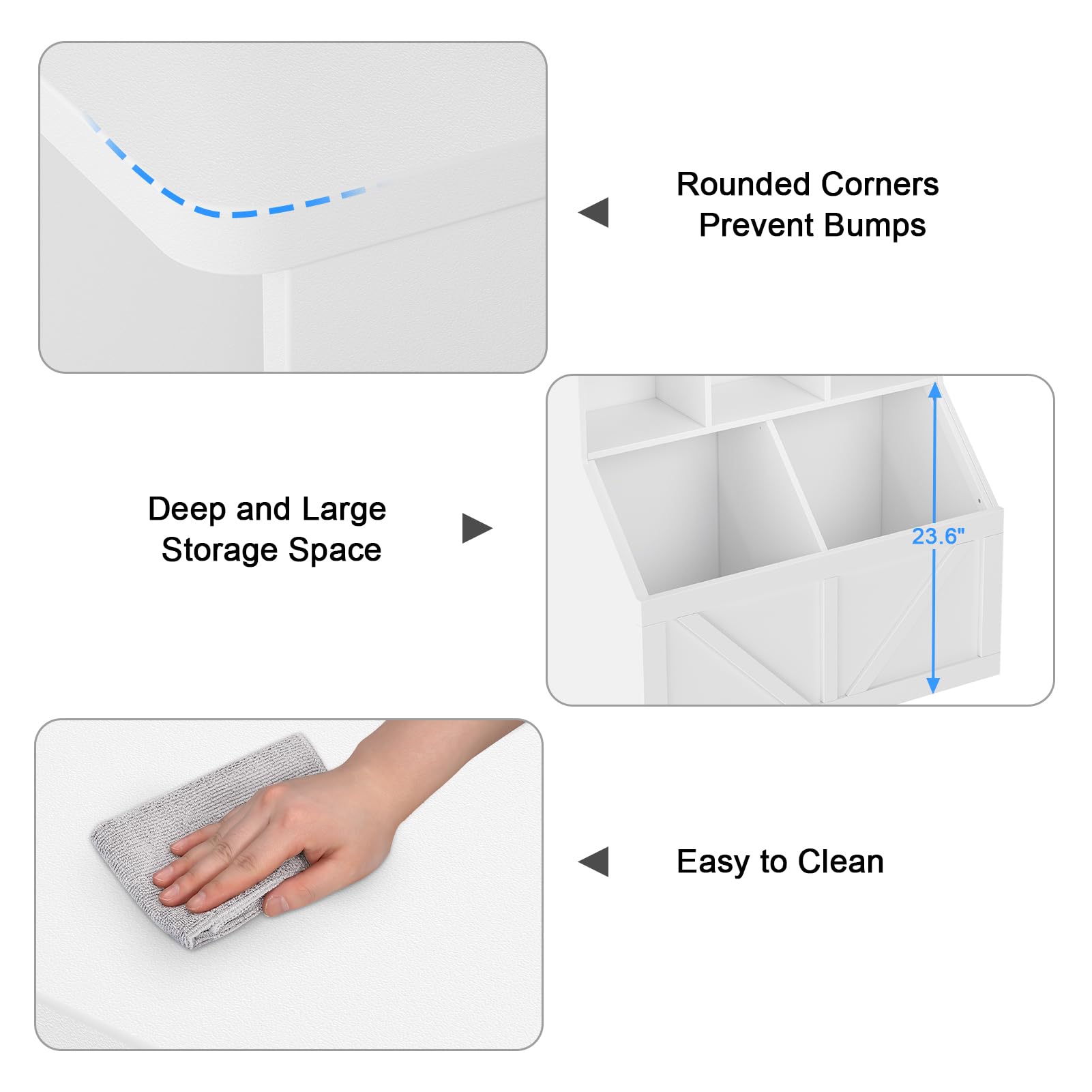 Rounded Corners
Prevent Bumps

Deep and Large
Storage Space

23.6"

Easy to Clean