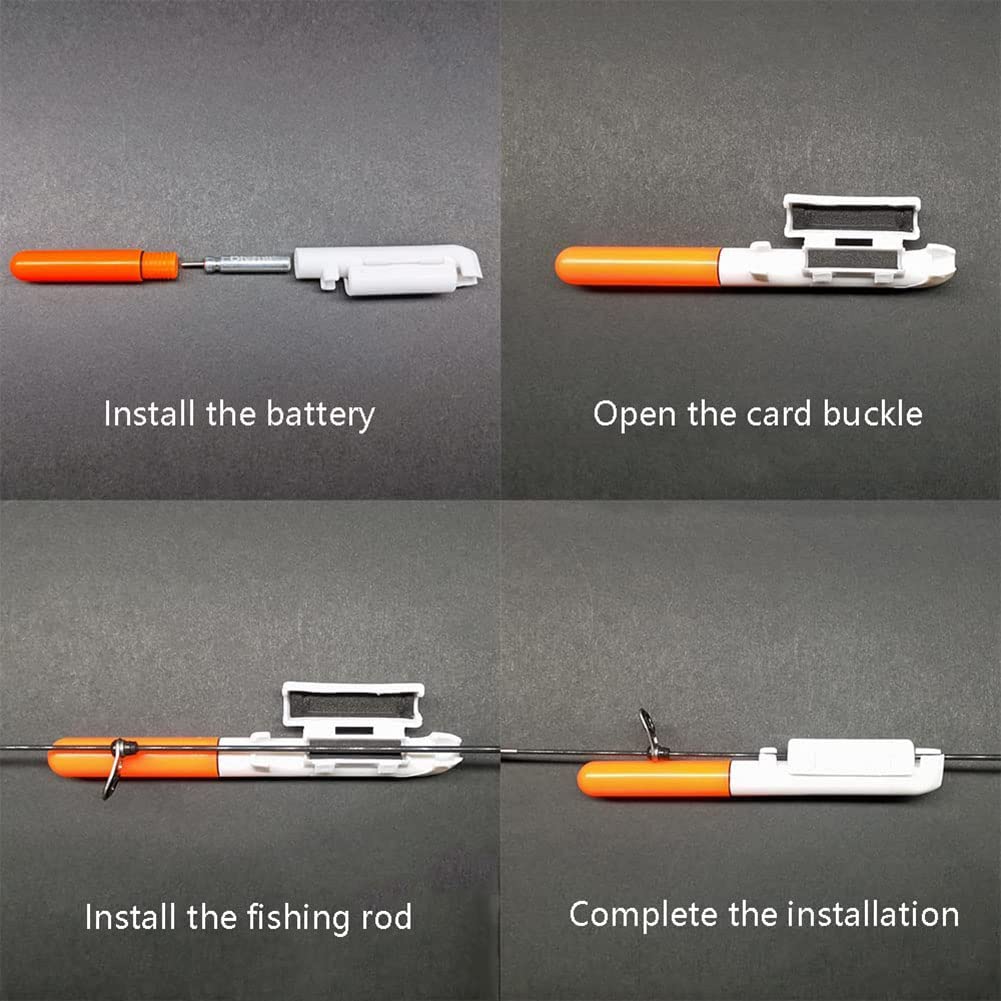 Install the battery

Open the card buckle

Install the fishing rod

Complete the installation