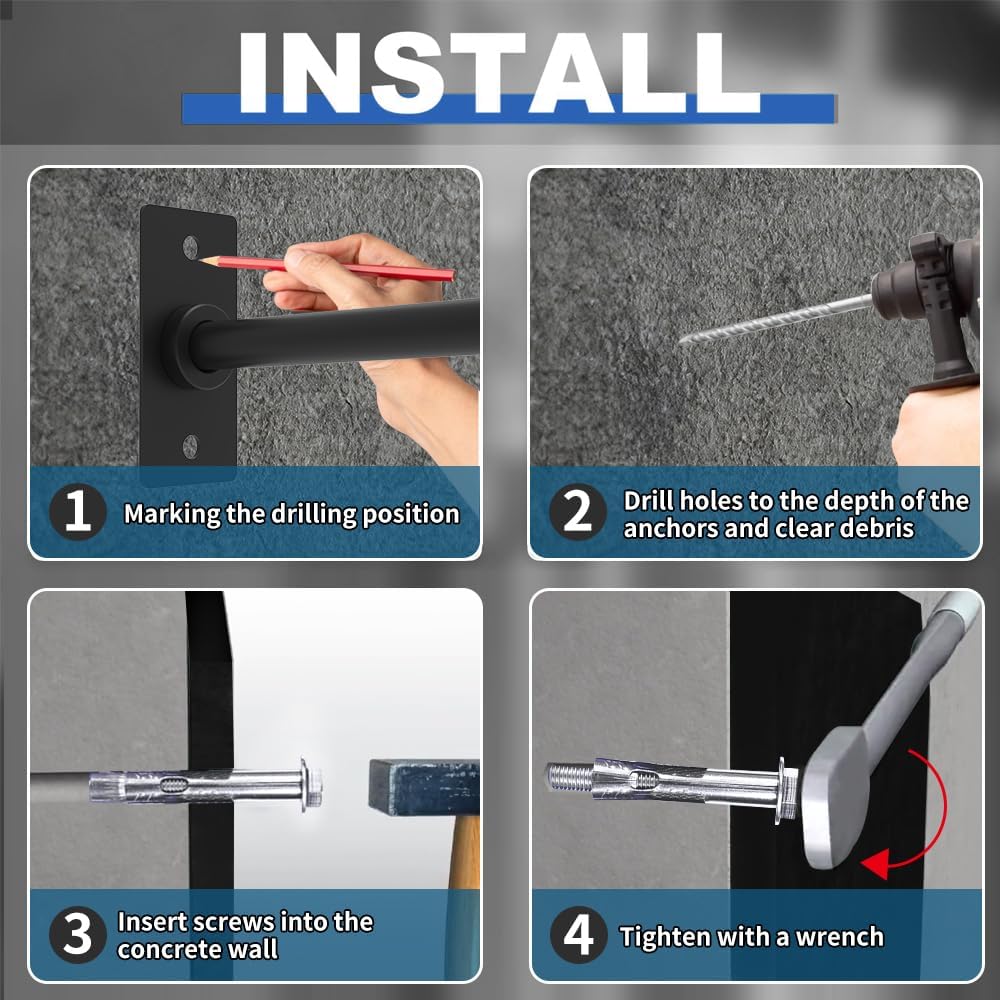 INSTALL

1 Marking the drilling position

2 Drill holes to the depth of the anchors and clear debris

3 Insert screws into the concrete wall

4 Tighten with a wrench