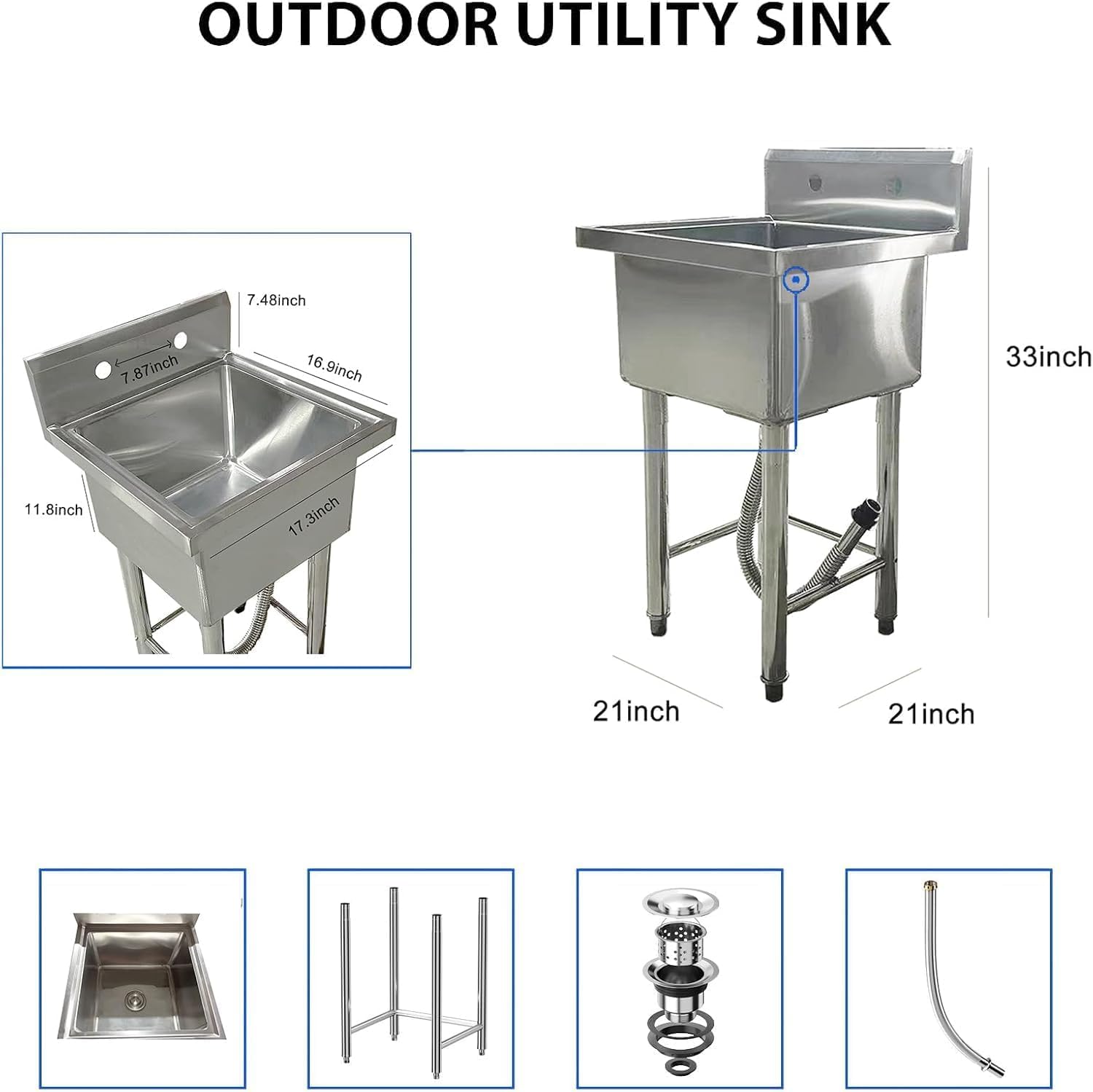 OUTDOOR UTILITY SINK

7.48inch
7.87inch
16.9inch
11.8inch
17.3inch

33inch
21inch
21inch