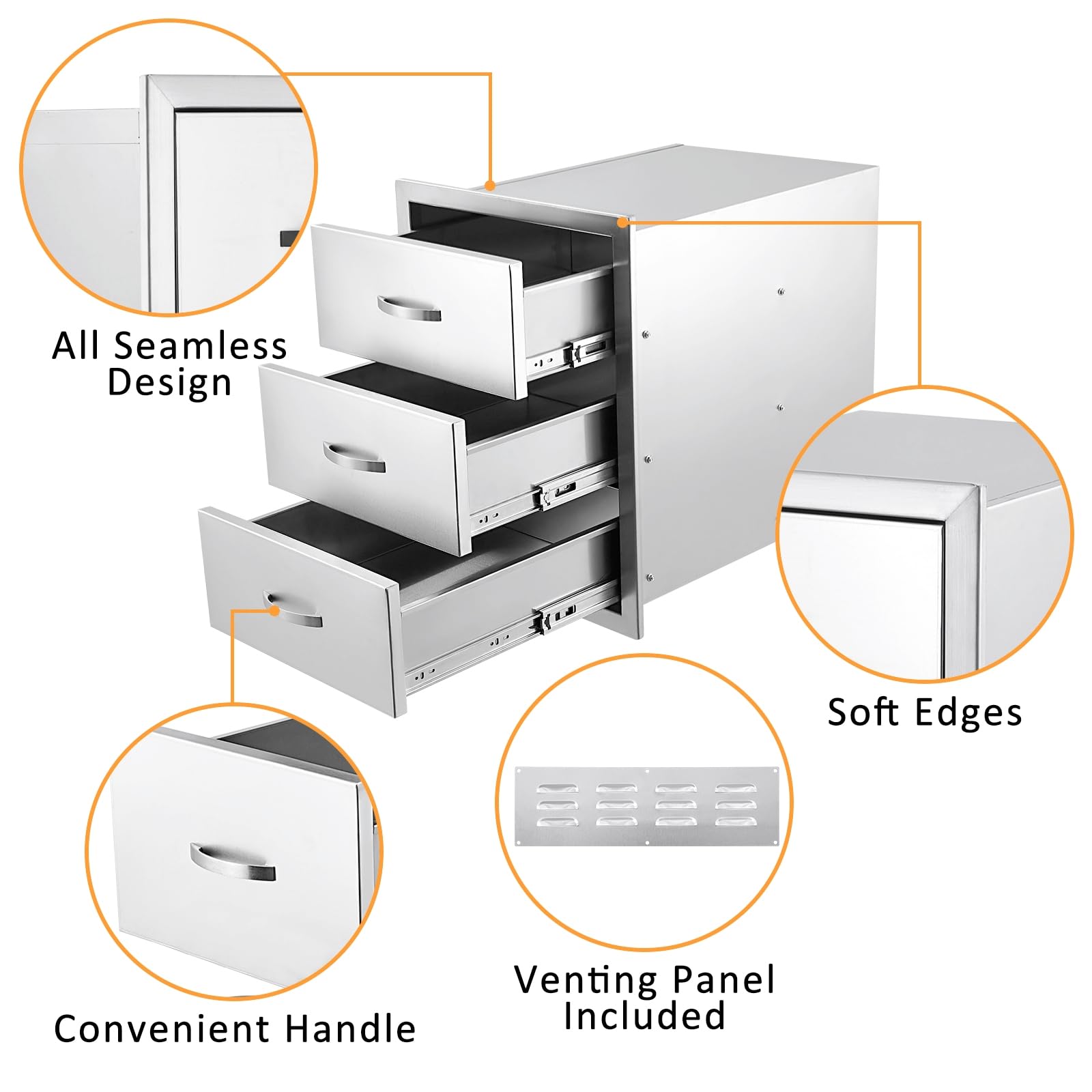 All Seamless Design

Soft Edges

Convenient Handle

Venting Panel Included