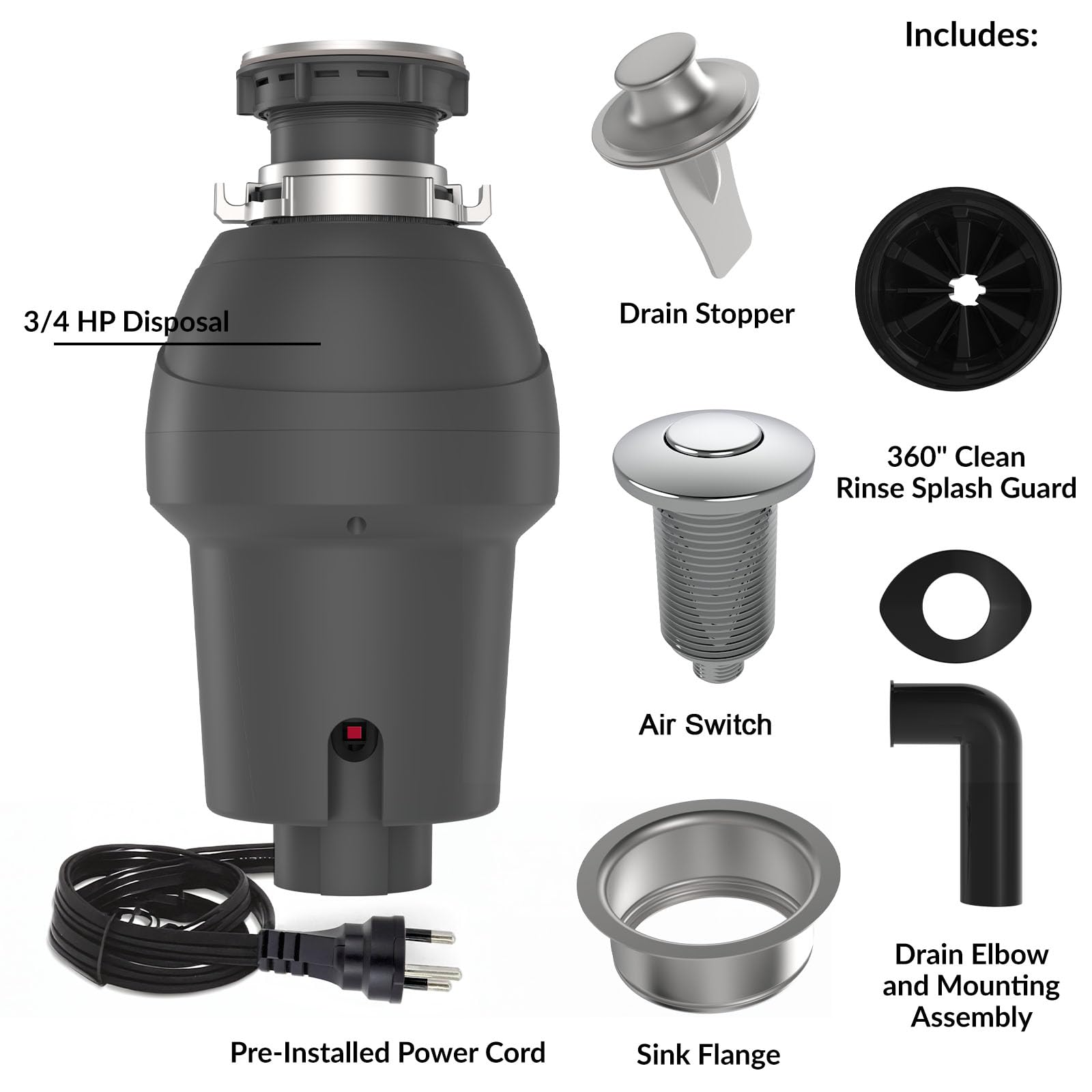 Includes:

3/4 HP Disposal

Drain Stopper

360" Clean Rinse Splash Guard

Air Switch

Drain Elbow and Mounting Assembly

Pre-Installed Power Cord

Sink Flange