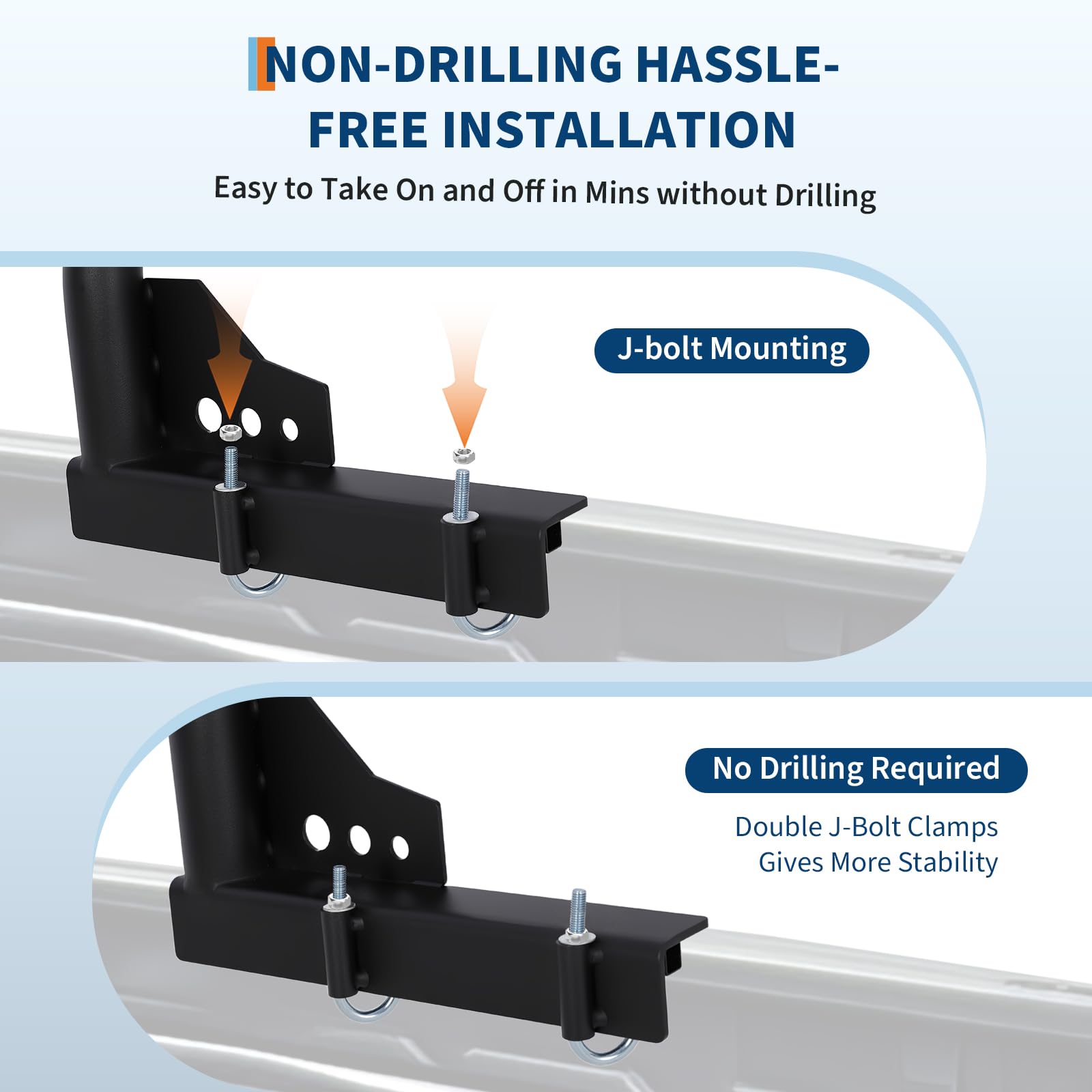 NON-DRILLING HASSLE-FREE INSTALLATION

Easy to Take On and Off in Mins without Drilling

J-bolt Mounting

No Drilling Required

Double J-Bolt Clamps Gives More Stability