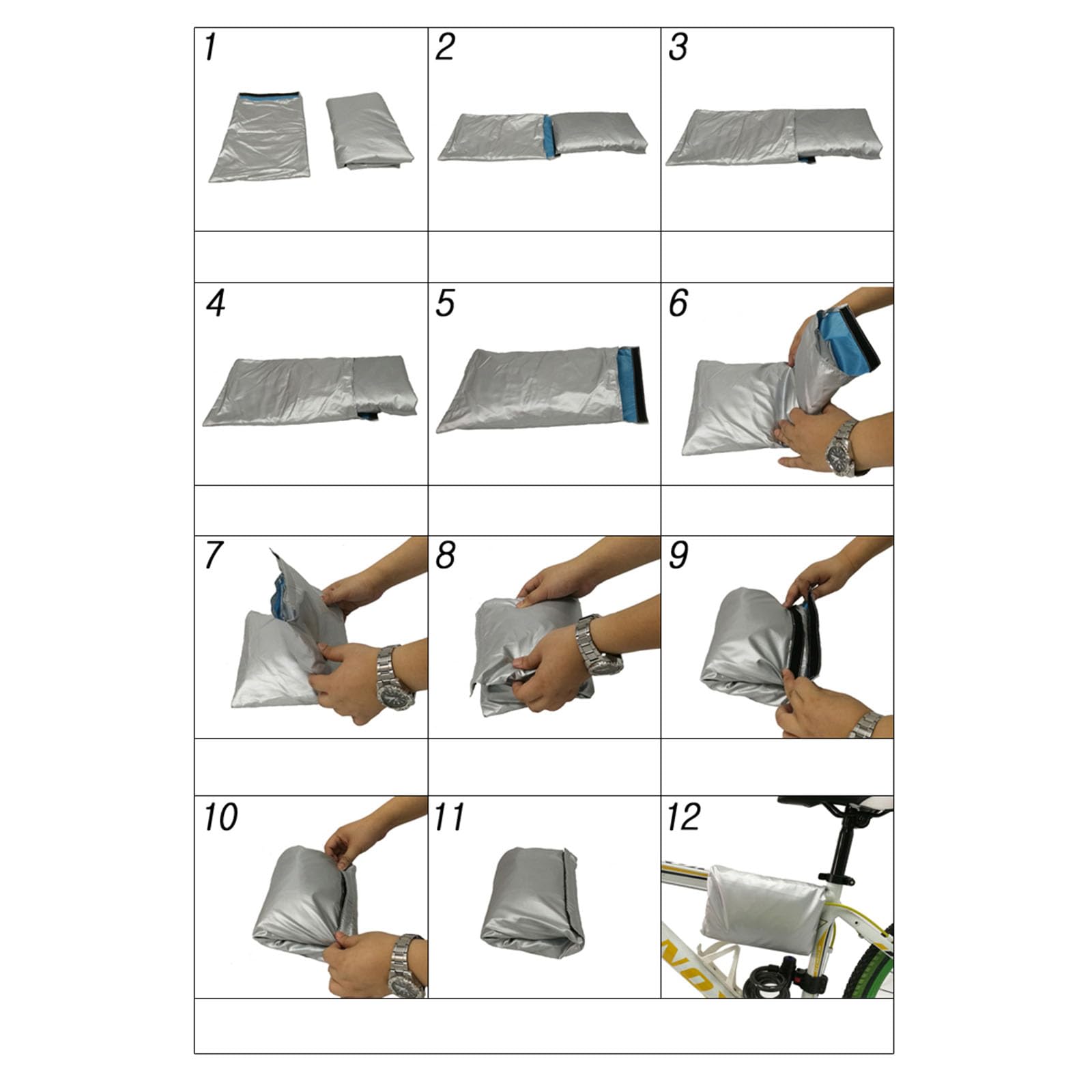 1
2
3
4
5
6
7
8
9
10
11
12