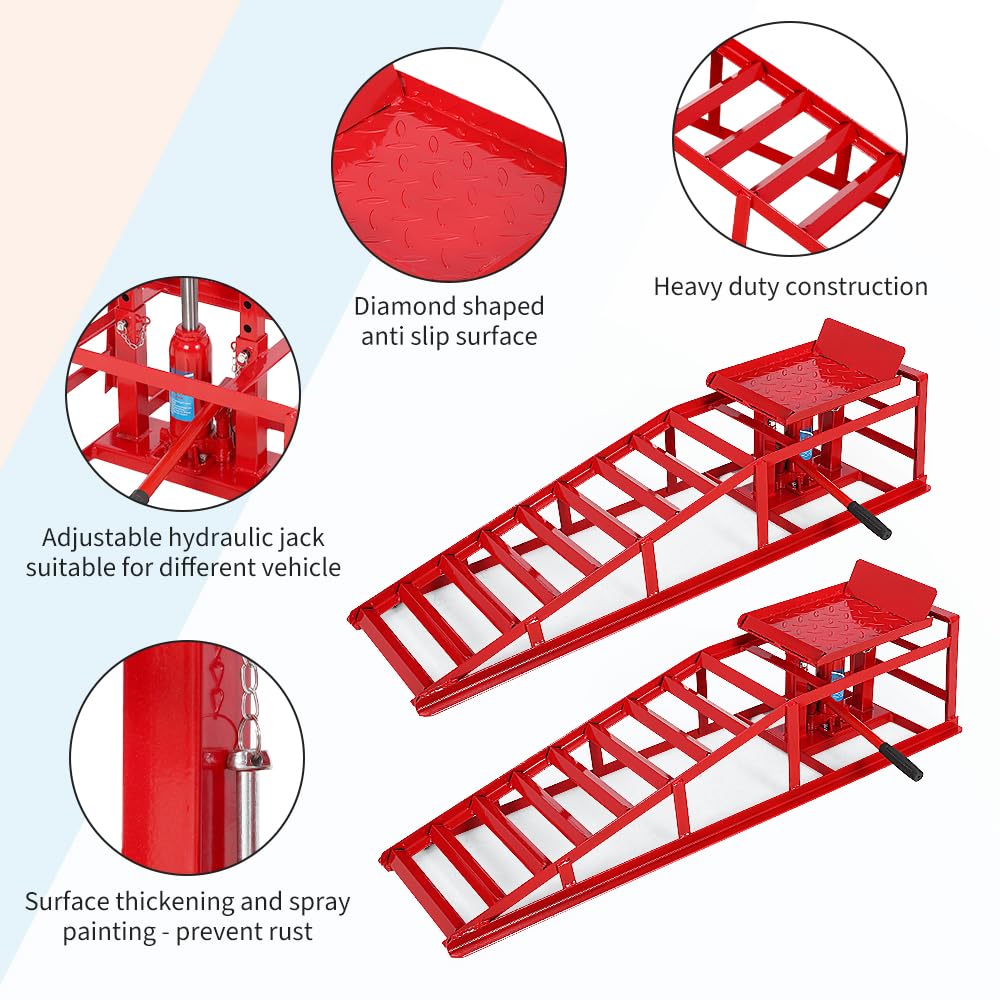 Diamond shaped anti slip surface

Heavy duty construction

Adjustable hydraulic jack suitable for different vehicle

Surface thickening and spray painting - prevent rust