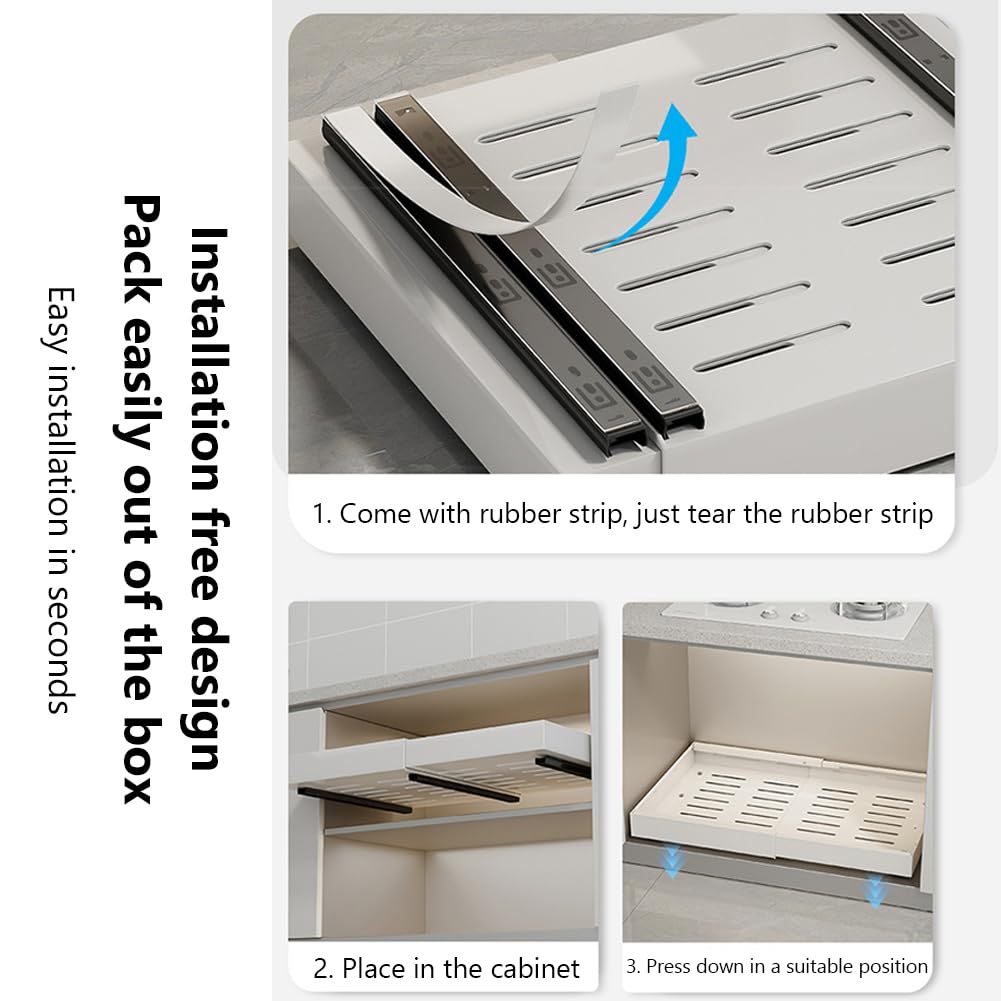 Installation free design
Pack easily out of the box
Easy installation in seconds

1. Come with rubber strip, just tear the rubber strip

2. Place in the cabinet

3. Press down in a suitable position