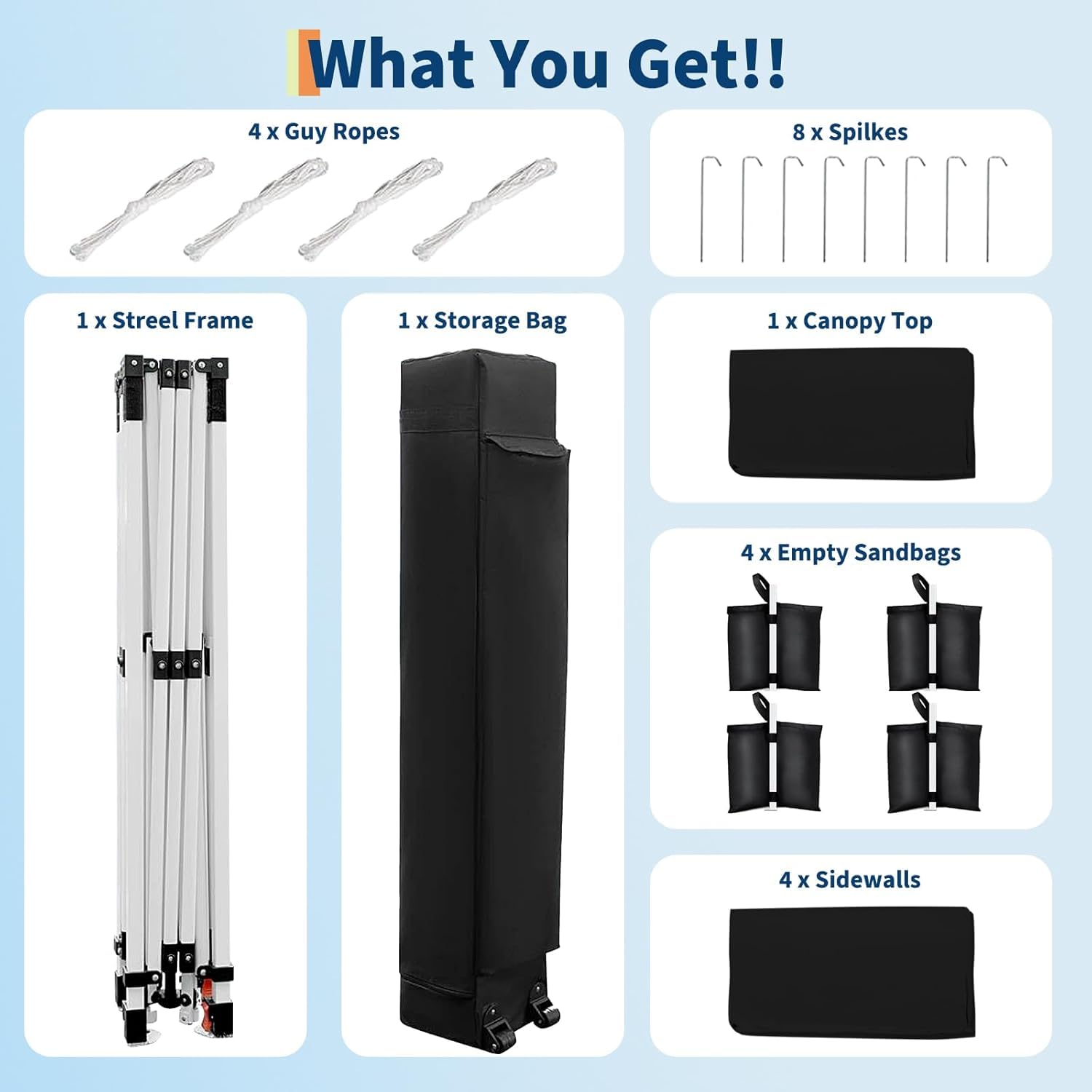 What You Get!!

4 x Guy Ropes

8 x Spilkes

1 x Streel Frame

1 x Storage Bag

1 x Canopy Top

4 x Empty Sandbags

4 x Sidewalls