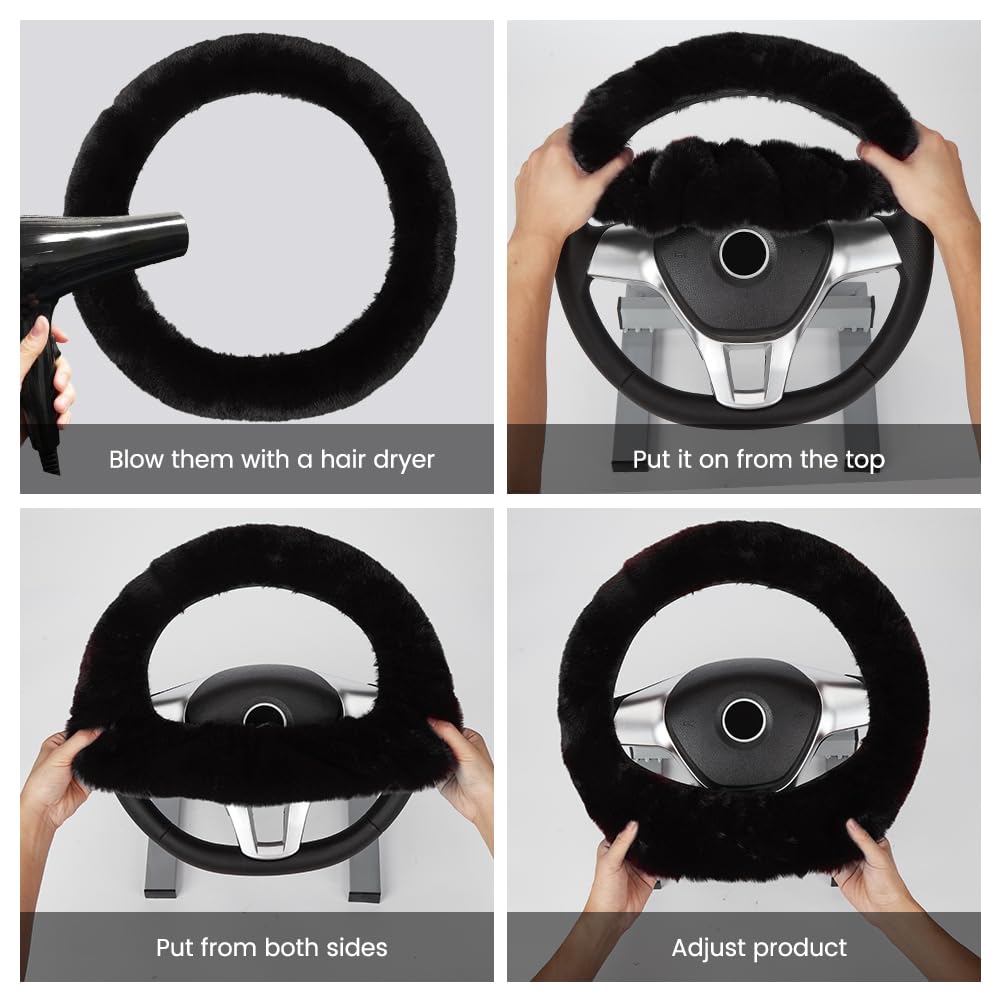 Blow them with a hair dryer

Put it on from the top

Put from both sides

Adjust product