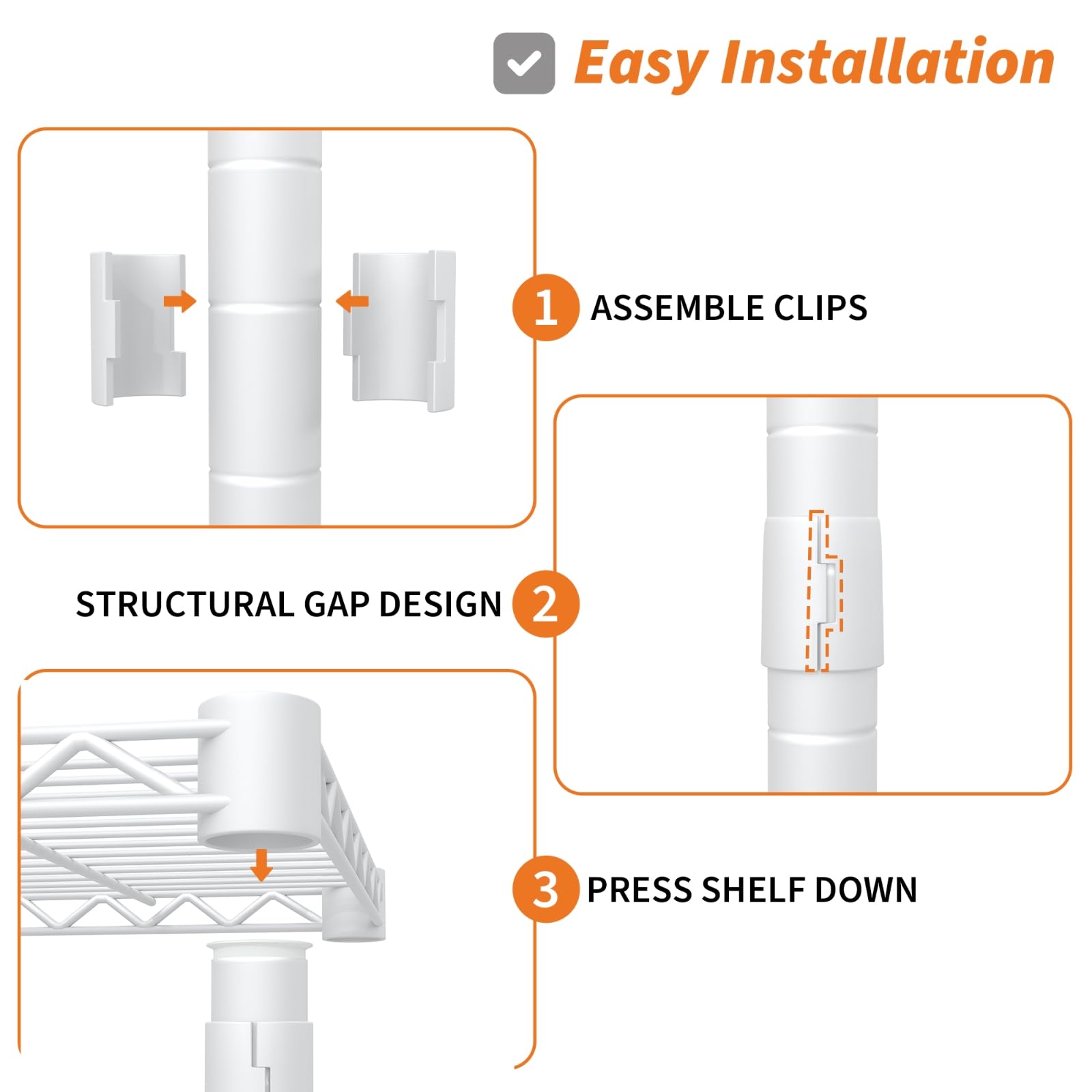 Easy Installation

1 ASSEMBLE CLIPS

STRUCTURAL GAP DESIGN 2

3 PRESS SHELF DOWN