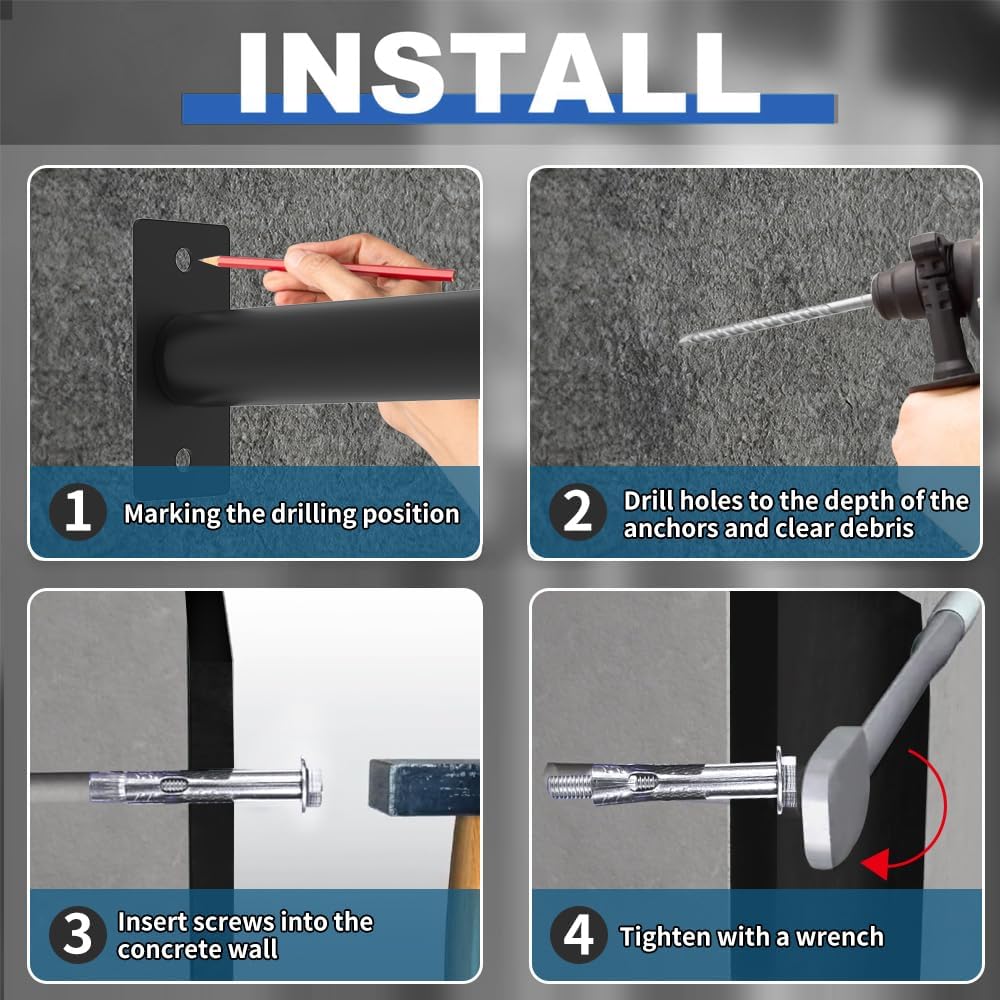 INSTALL

1 Marking the drilling position

2 Drill holes to the depth of the anchors and clear debris

3 Insert screws into the concrete wall

4 Tighten with a wrench