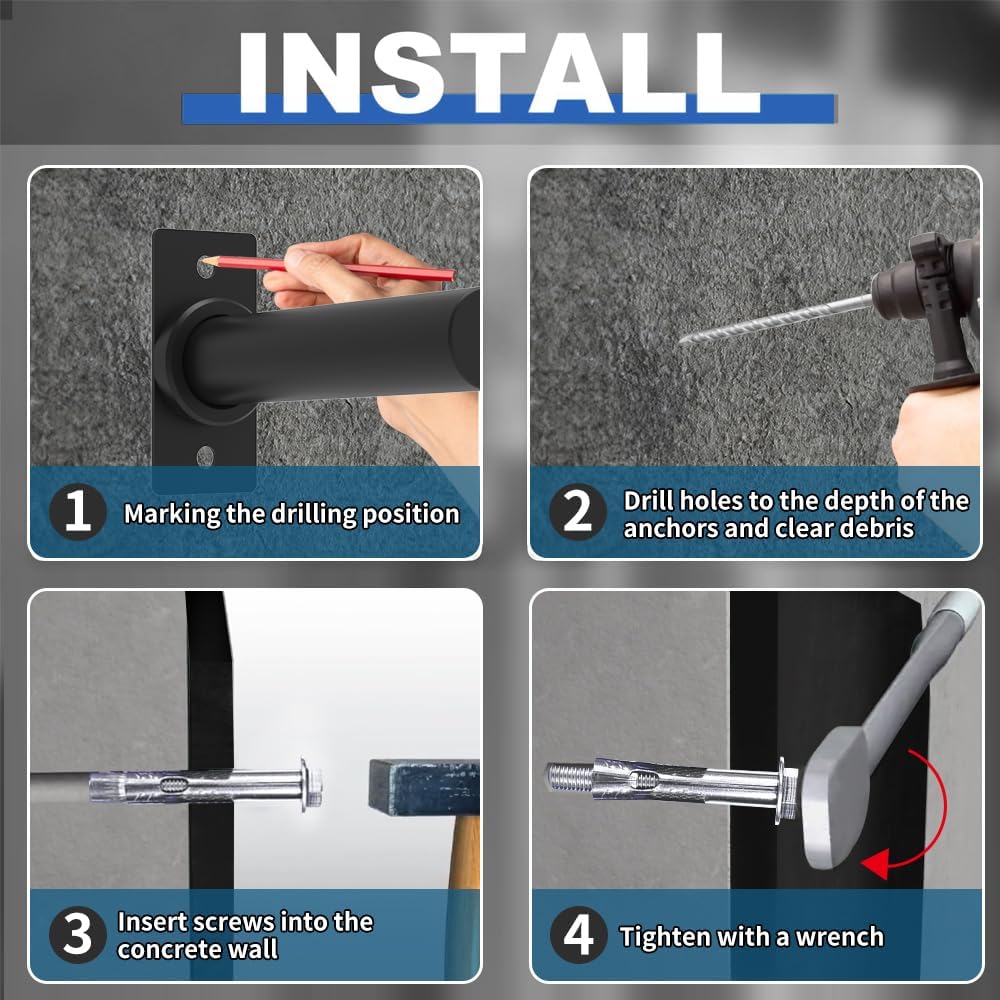 INSTALL

1 Marking the drilling position

2 Drill holes to the depth of the anchors and clear debris

3 Insert screws into the concrete wall

4 Tighten with a wrench