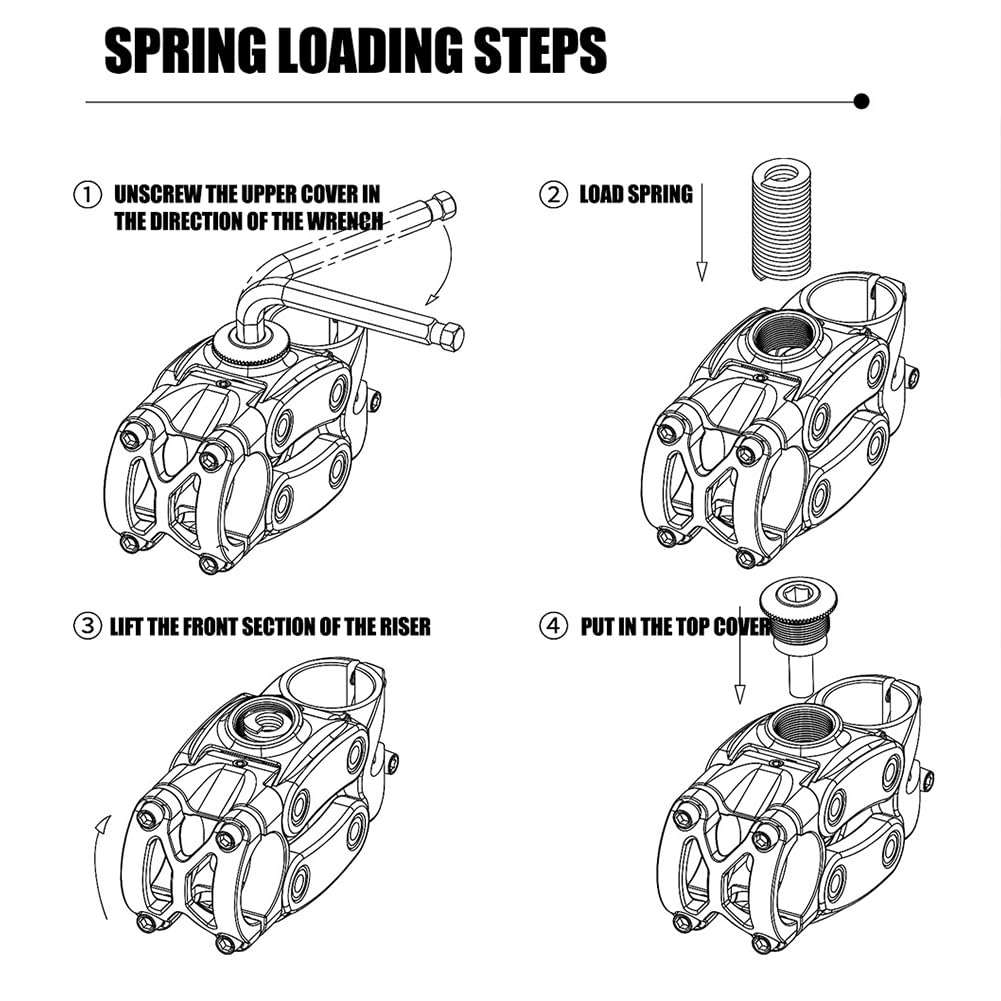 SPRING LOADING STEPS

① UNSCREW THE UPPER COVER IN THE DIRECTION OF THE WRENCH

② LOAD SPRING

③ LIFT THE FRONT SECTION OF THE RISER

④ PUT IN THE TOP COVER