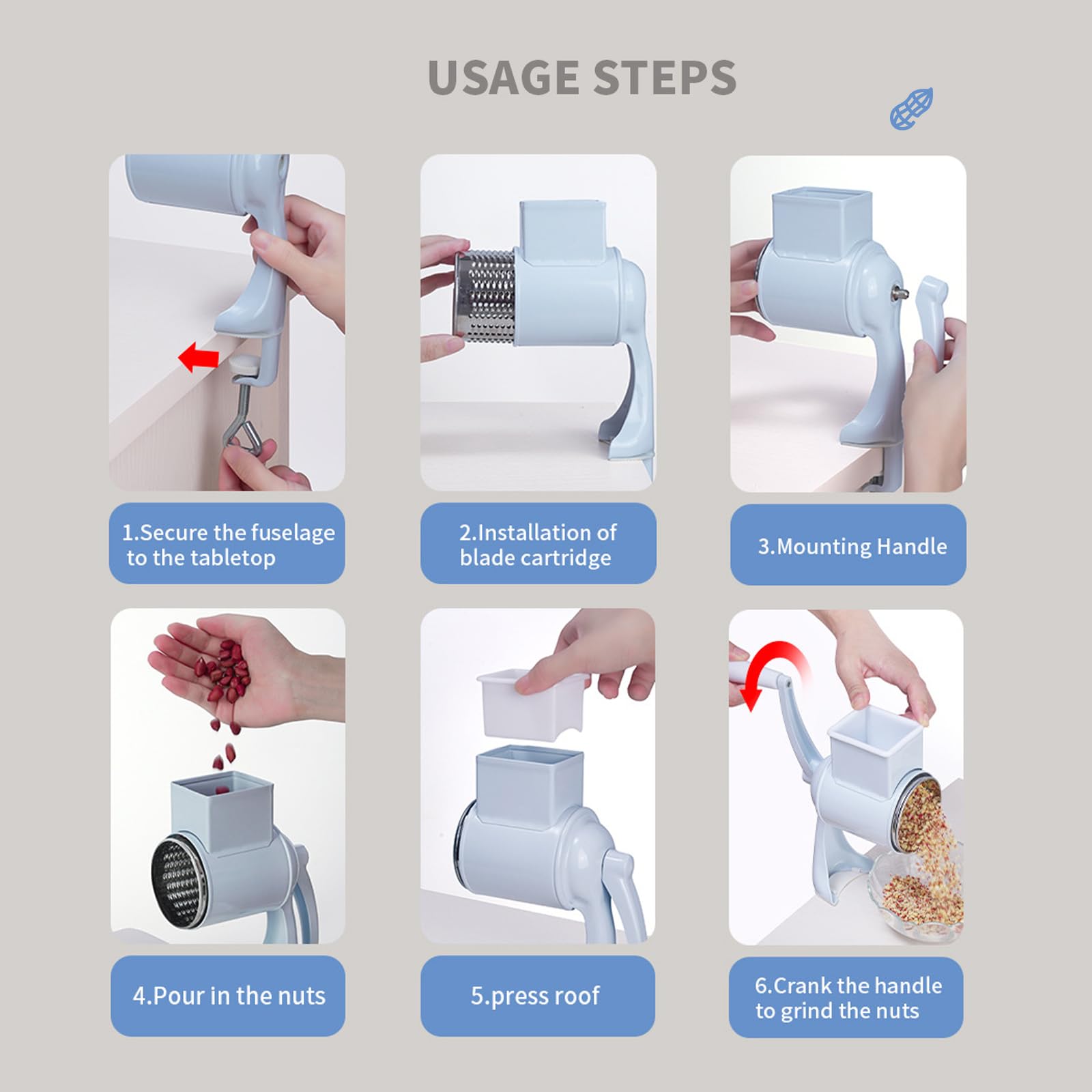 USAGE STEPS

1.Secure the fuselage to the tabletop

2.Installation of blade cartridge

3.Mounting Handle

4.Pour in the nuts

5.press roof

6.Crank the handle to grind the nuts