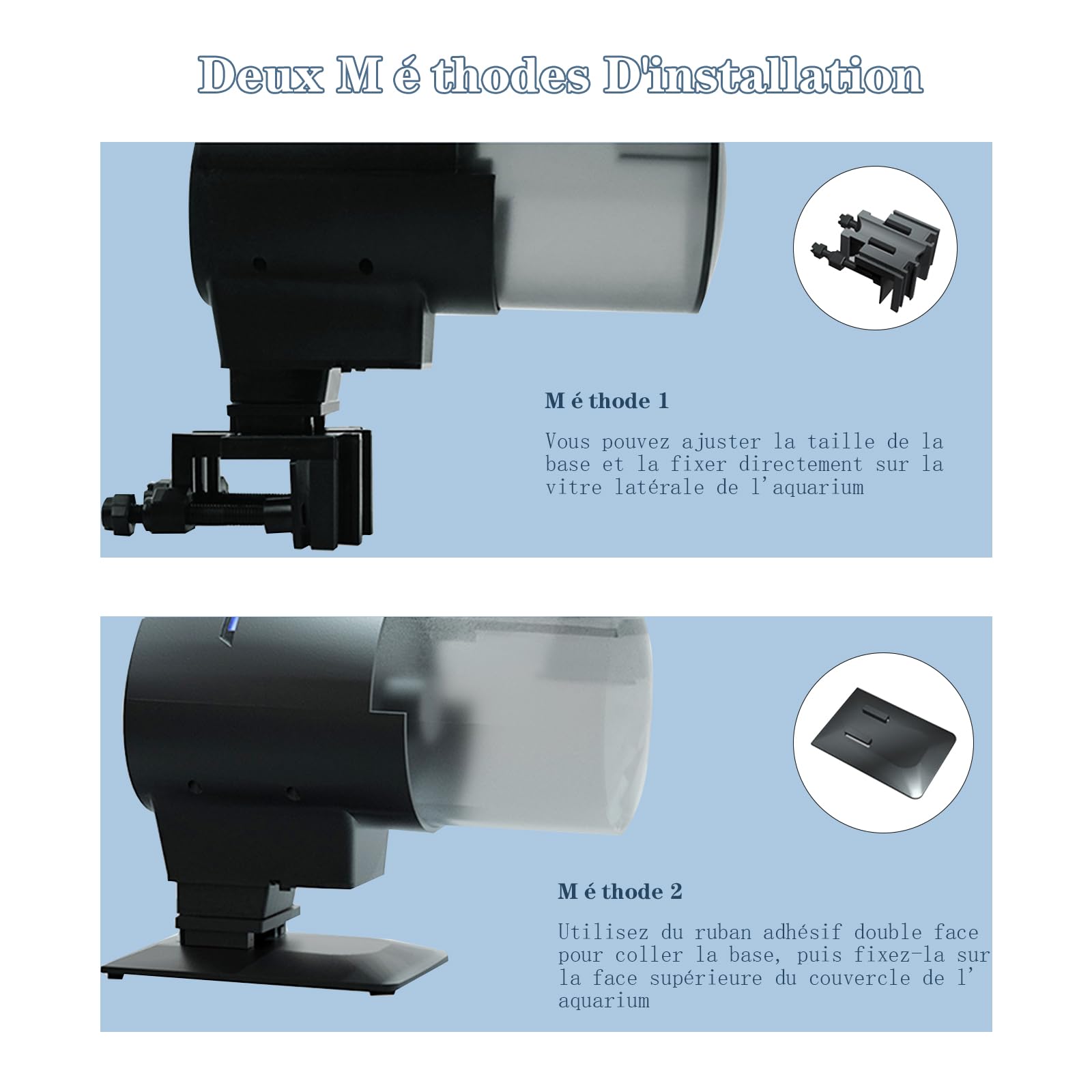 Deux M é thodes D'installation

M é thode 1

Vous pouvez ajuster la taille de la base et la fixer directement sur la vitre latérale de l'aquarium

M é thode 2

Utilisez du ruban adhésif double face pour coller la base, puis fixez-la sur la face supérieure du couvercle de l'aquarium