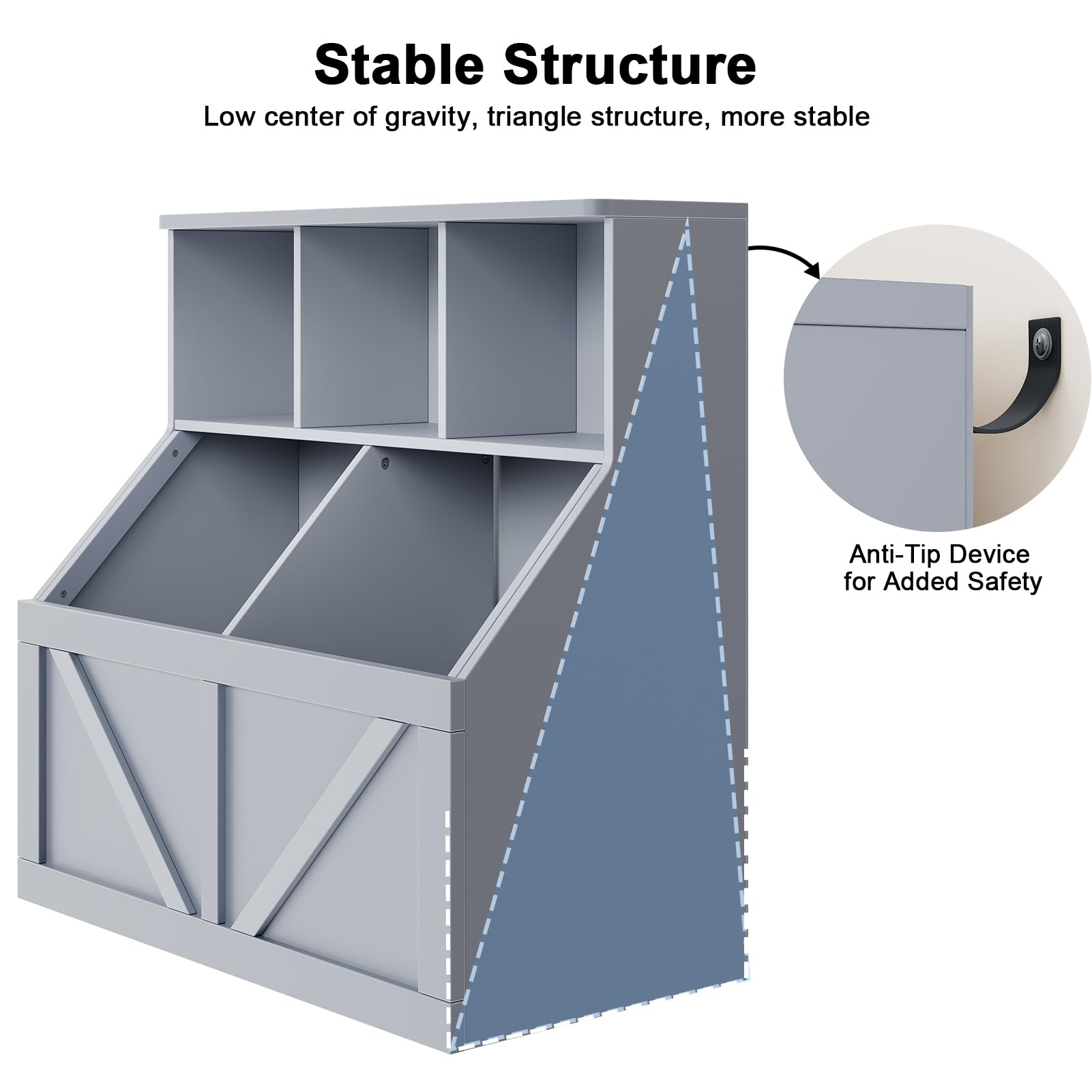 Stable Structure

Low center of gravity, triangle structure, more stable

Anti-Tip Device for Added Safety