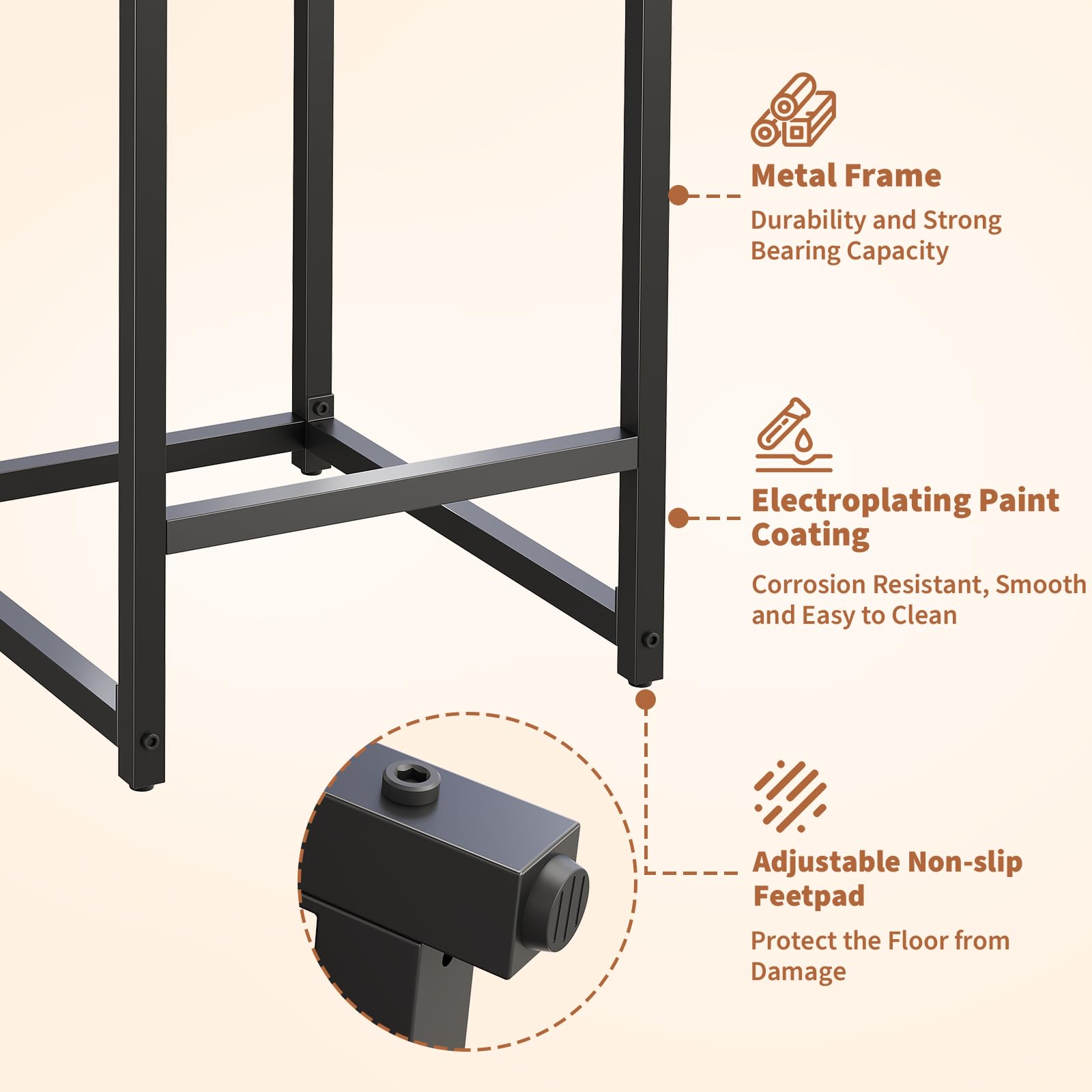 Metal Frame
Durability and Strong Bearing Capacity

Electroplating Paint Coating
Corrosion Resistant, Smooth and Easy to Clean

Adjustable Non-slip Feetpad
Protect the Floor from Damage