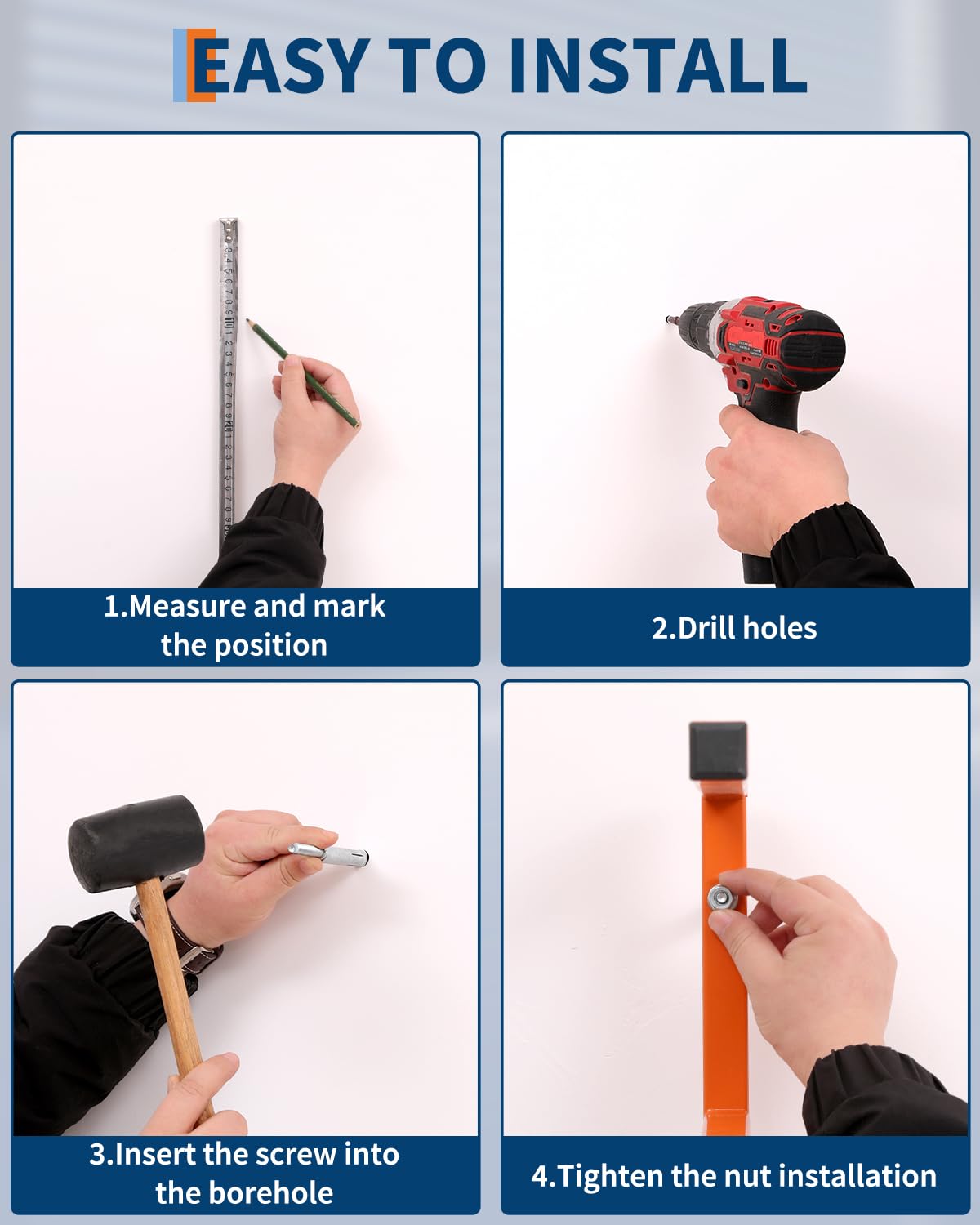 EASY TO INSTALL

1.Measure and mark the position

2.Drill holes

3.Insert the screw into the borehole

4.Tighten the nut installation